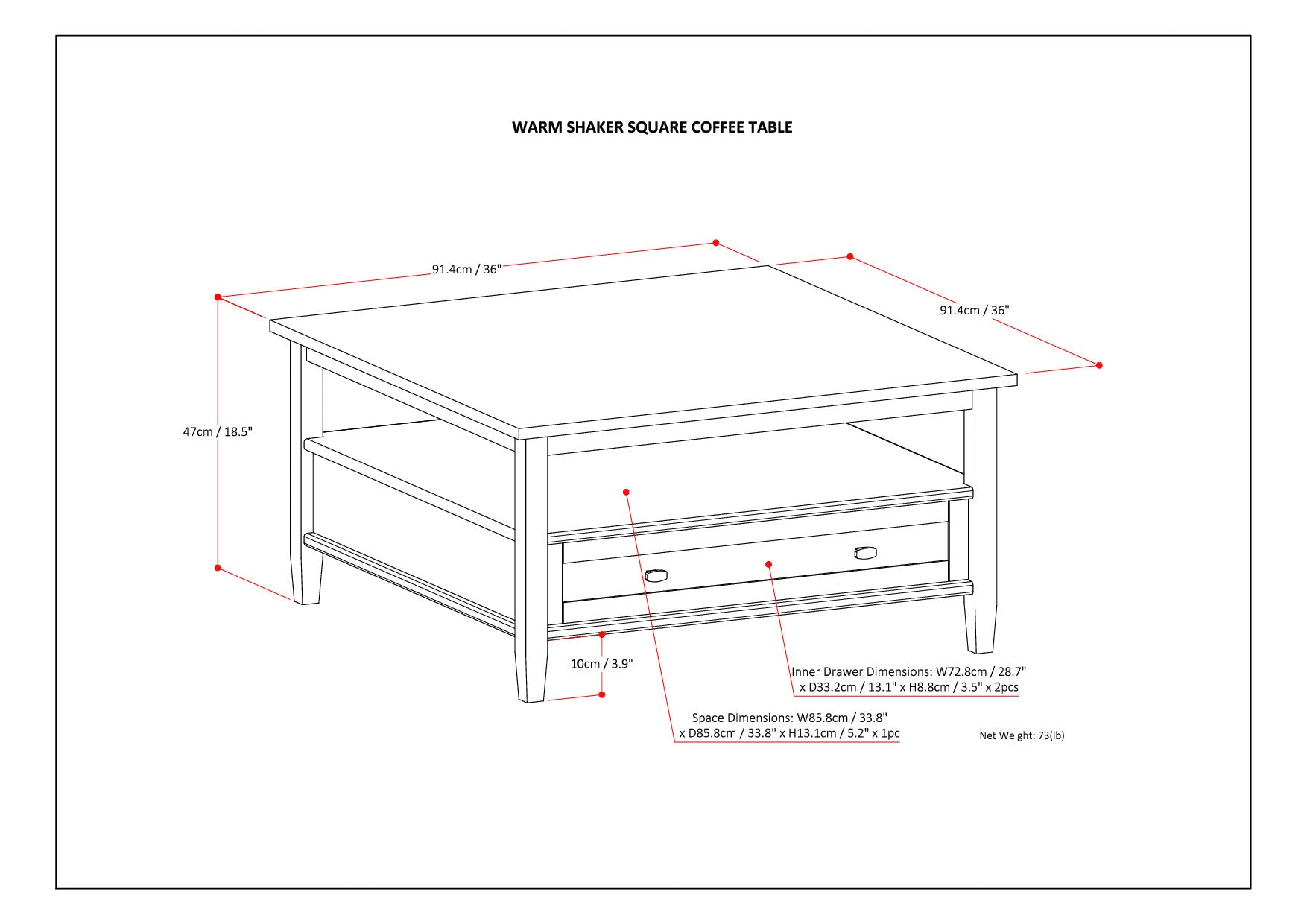 WARM SHAKER SQUARE COFFEE TABLE

91.4cm / 36"

91.4cm / 36"

47cm / 18.5"

10cm / 3.9"

Inner Drawer Dimensions: W72.8cm / 28.7" x D33.2cm / 13.1" x H8.8cm / 3.5" x 2pcs

Space Dimensions: W85.8cm / 33.8" x D85.8cm / 33.8" x H13.1cm / 5.2" x 1pc

Net Weight: 73(lb)