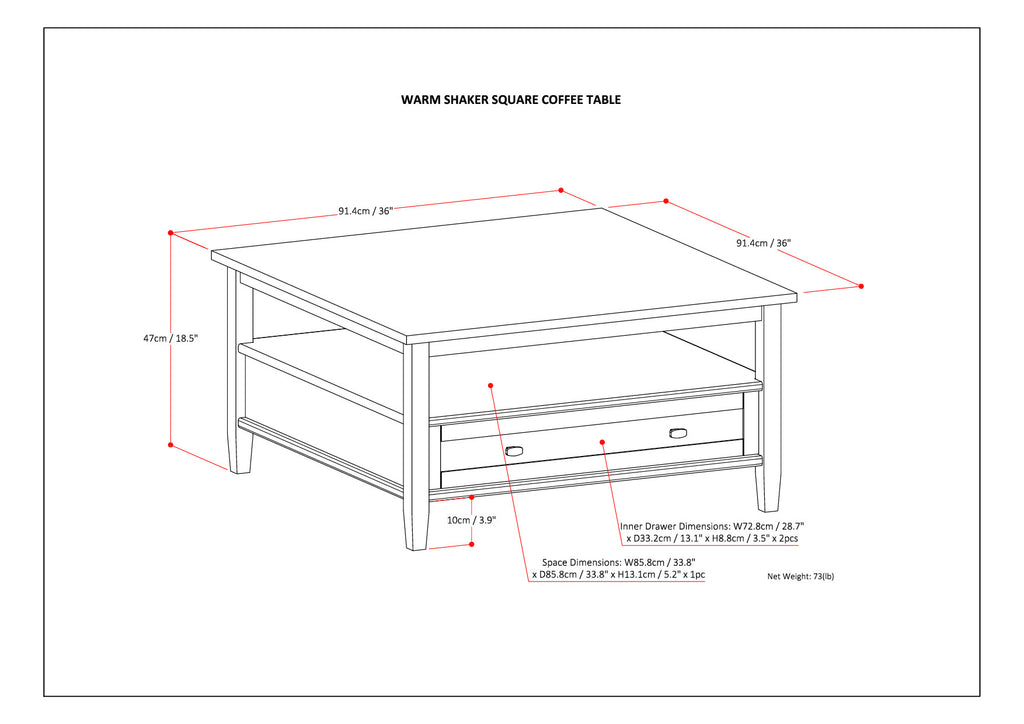 WARM SHAKER SQUARE COFFEE TABLE

91.4cm / 36"

91.4cm / 36"

47cm / 18.5"

10cm / 3.9"

Inner Drawer Dimensions: W72.8cm / 28.7" x D33.2cm / 13.1" x H8.8cm / 3.5" x 2pcs

Space Dimensions: W85.8cm / 33.8" x D85.8cm / 33.8" x H13.1cm / 5.2" x 1pc

Net Weight: 73(lb)