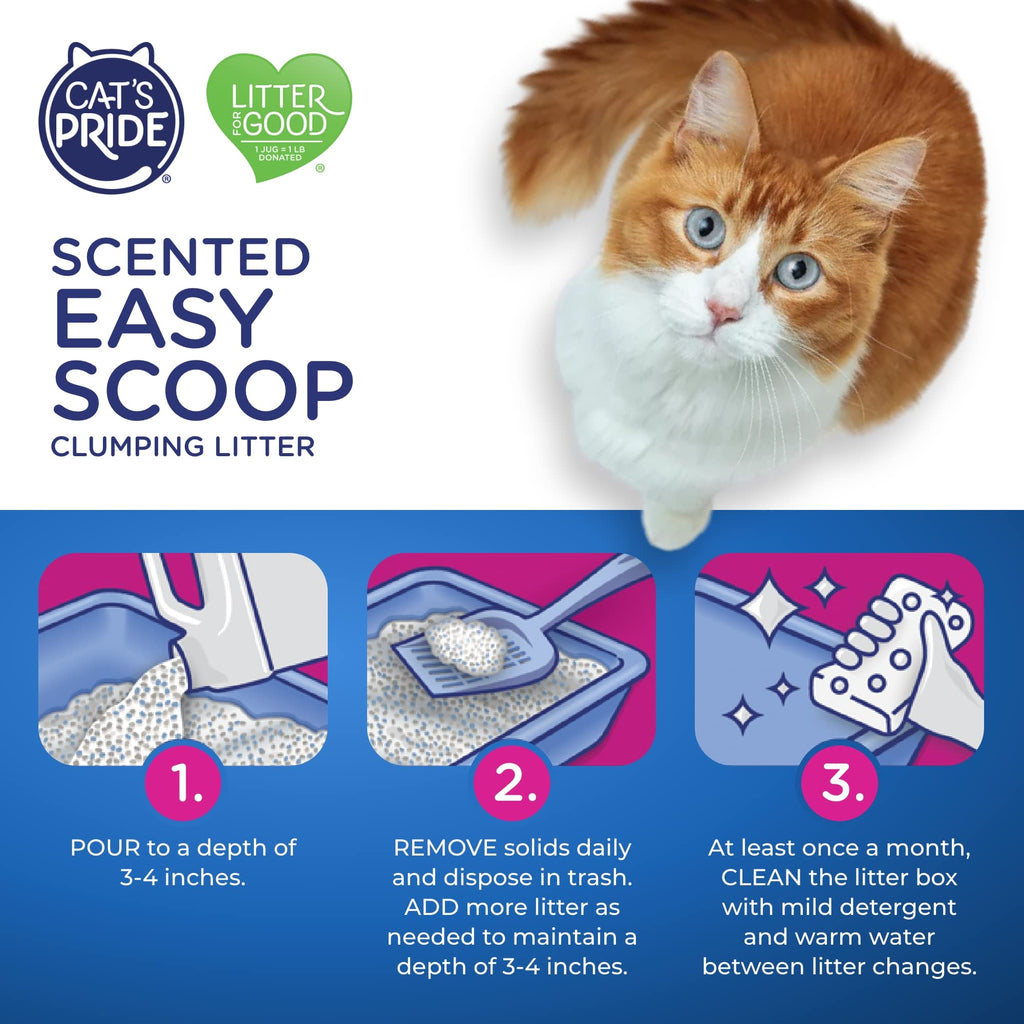 CAT'S PRIDE®

LITTER FOR GOOD
1 JUG = 1 LB DONATED
®

SCENTED
EASY
SCOOP
CLUMPING LITTER

1.
POUR to a depth of 3-4 inches.

2.
REMOVE solids daily and dispose in trash. ADD more litter as needed to maintain a depth of 3-4 inches.

3.
At least once a month, CLEAN the litter box with mild detergent and warm water between litter changes.