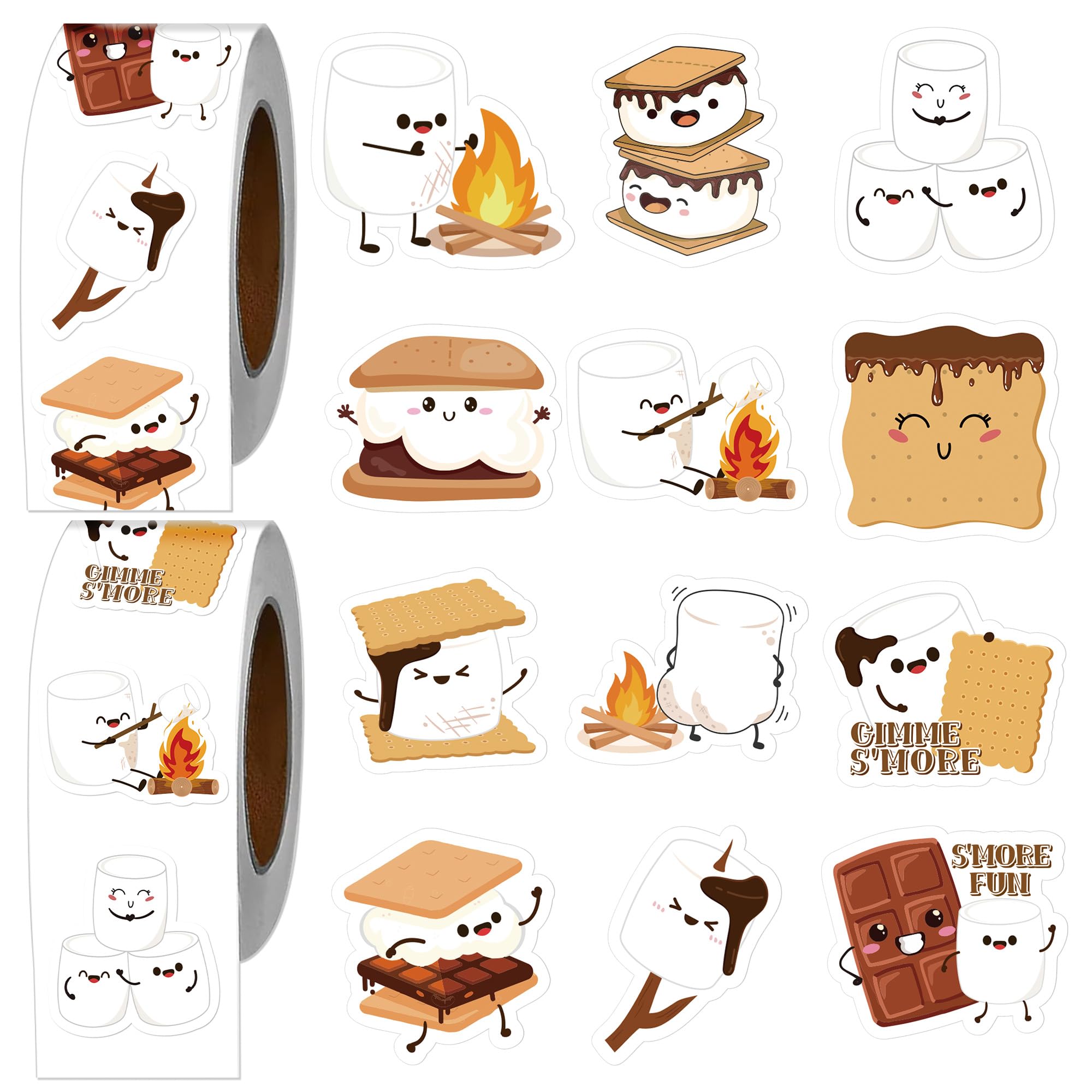 GIMME S'MORE

GIMME S'MORE

S'MORE FUN