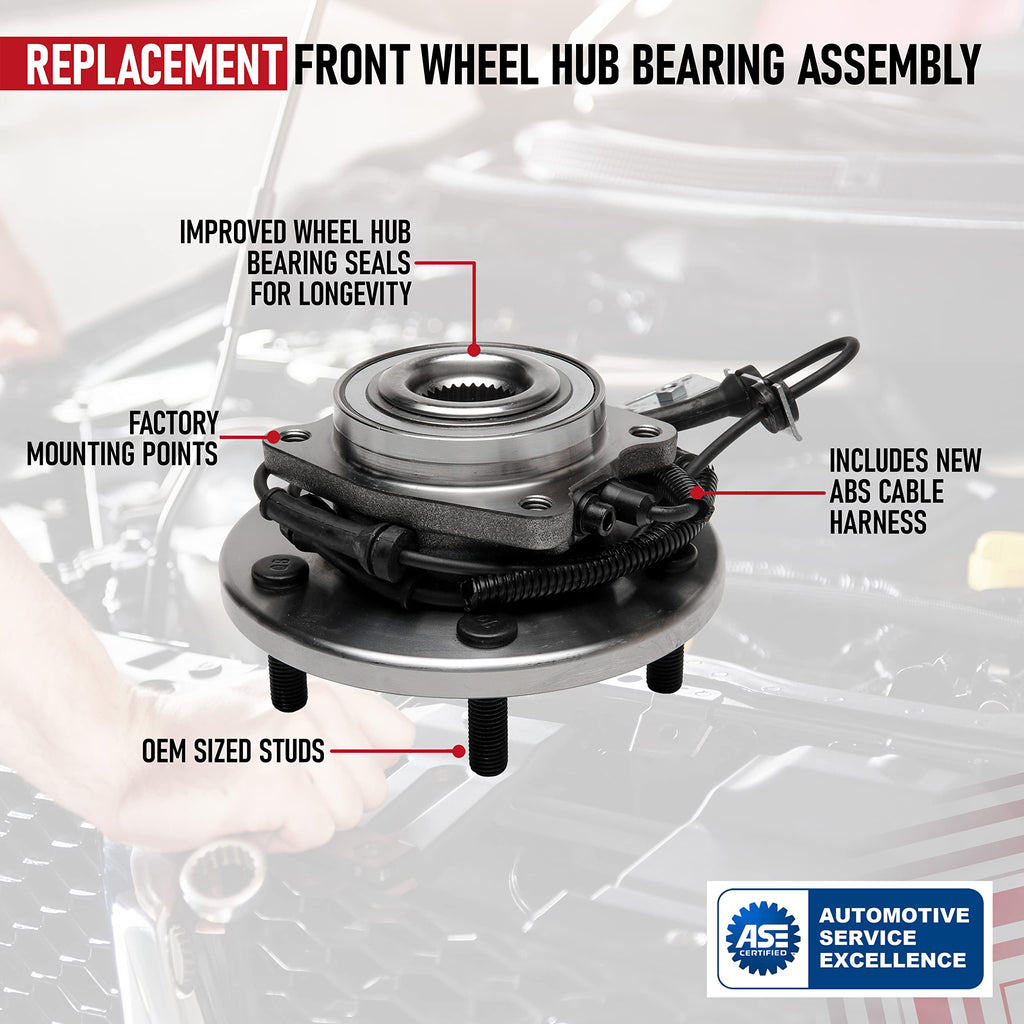 REPLACEMENT FRONT WHEEL HUB BEARING ASSEMBLY

IMPROVED WHEEL HUB BEARING SEALS FOR LONGEVITY

FACTORY MOUNTING POINTS

INCLUDES NEW ABS CABLE HARNESS

OEM SIZED STUDS

ASE CERTIFIED

AUTOMOTIVE SERVICE EXCELLENCE