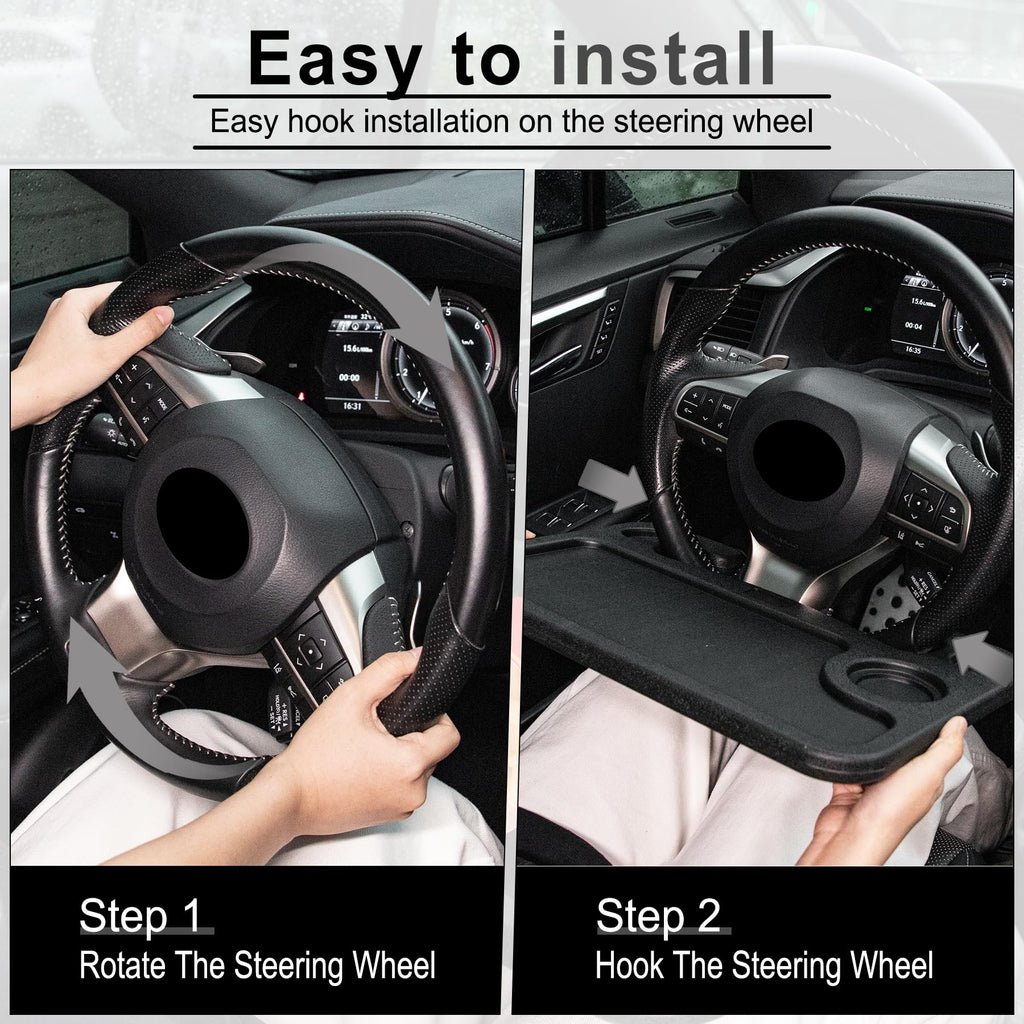 Easy to install
Easy hook installation on the steering wheel

15.6
00:00
16:31

15.6
00:04
16:35

Step 1
Rotate The Steering Wheel

Step 2
Hook The Steering Wheel