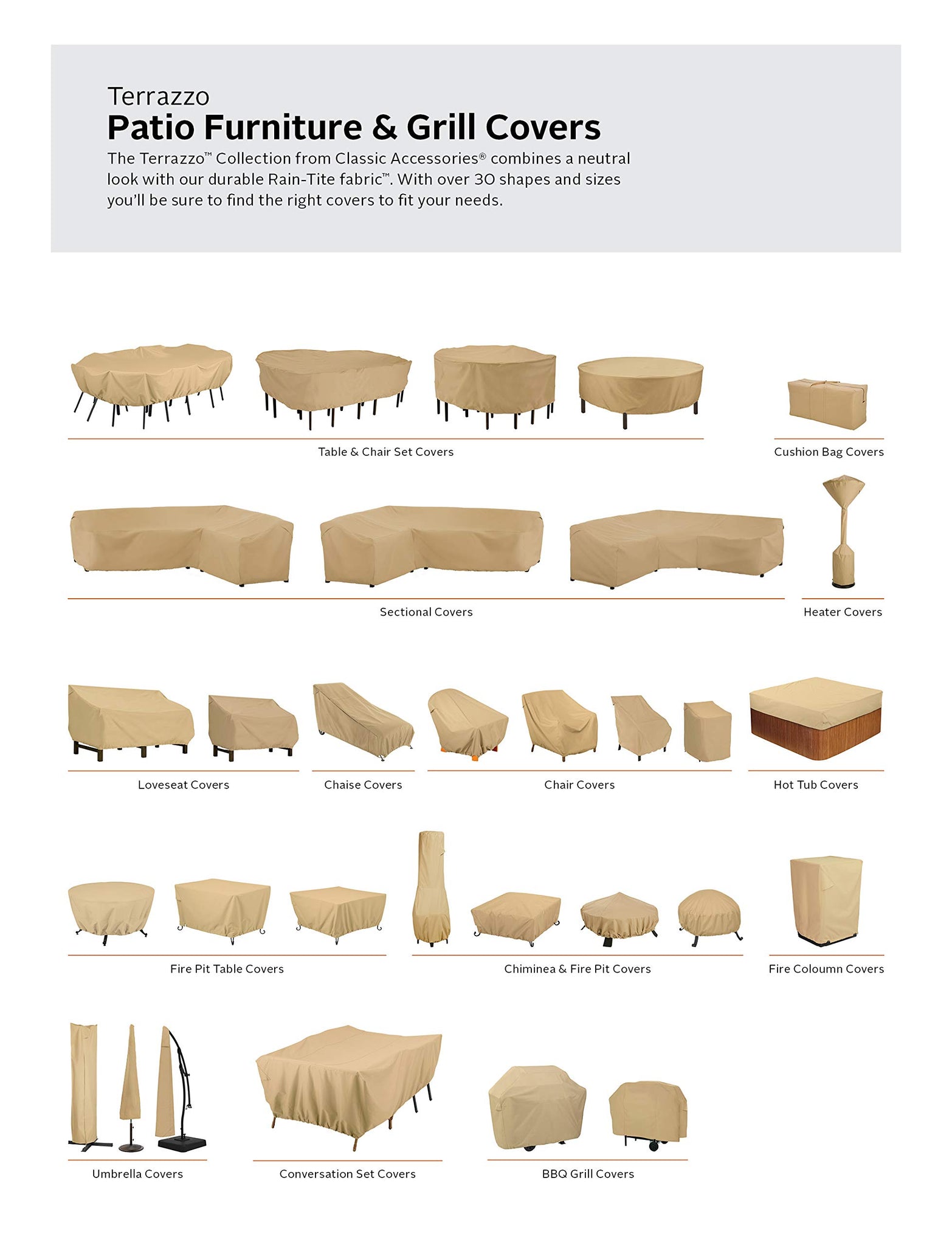 Terrazzo
Patio Furniture & Grill Covers
The Terrazzo™ Collection from Classic Accessories® combines a neutral look with our durable Rain-Tite fabric™. With over 30 shapes and sizes you'll be sure to find the right covers to fit your needs.

Table & Chair Set Covers

Cushion Bag Covers

Sectional Covers

Heater Covers

Loveseat Covers

Chaise Covers

Chair Covers

Hot Tub Covers

Fire Pit Table Covers

Chiminea & Fire Pit Covers

Fire Coloumn Covers

Umbrella Covers

Conversation Set Covers

BBQ Grill Covers