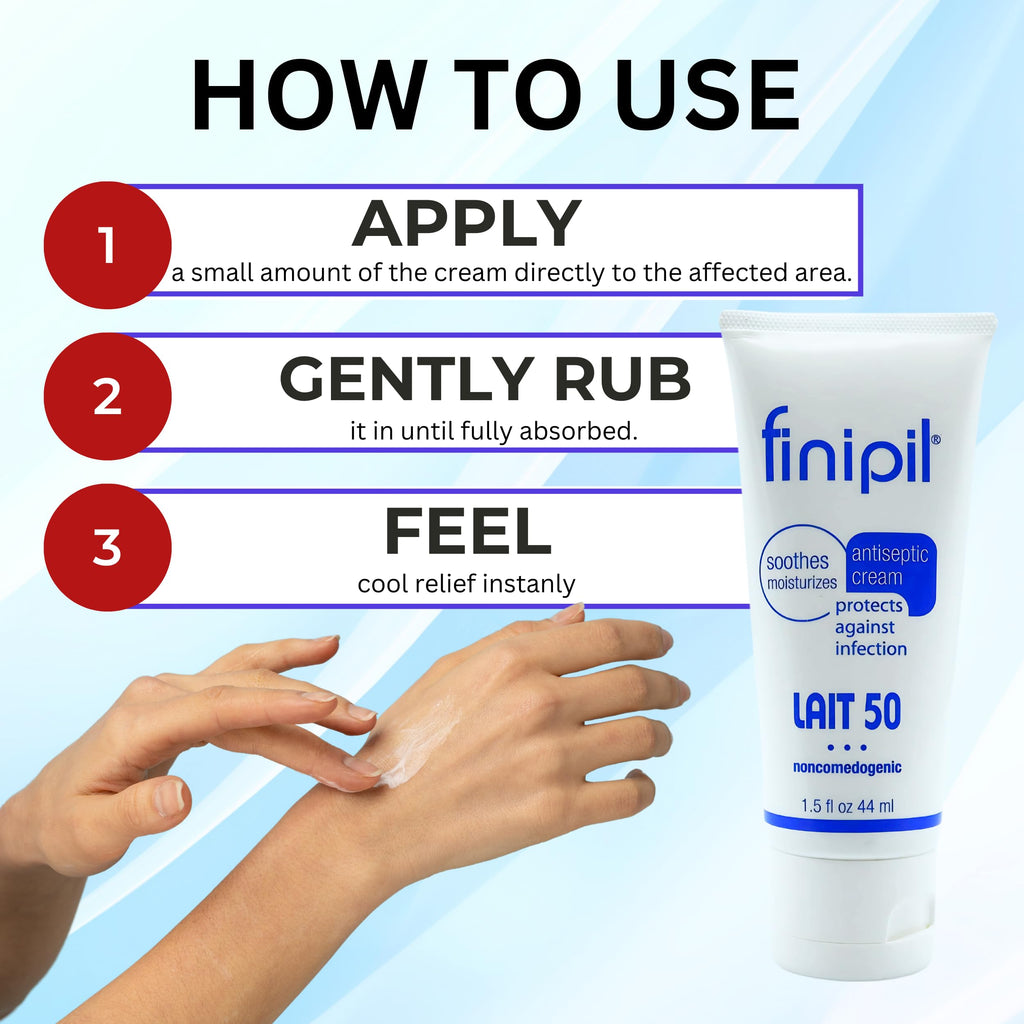 HOW TO USE

1
APPLY
a small amount of the cream directly to the affected area.

2
GENTLY RUB
it in until fully absorbed.

3
FEEL
cool relief instanly

finipil®

soothes
moisturizes

antiseptic
cream

protects
against
infection

LAIT 50

noncomedogenic

1.5 fl oz 44 ml