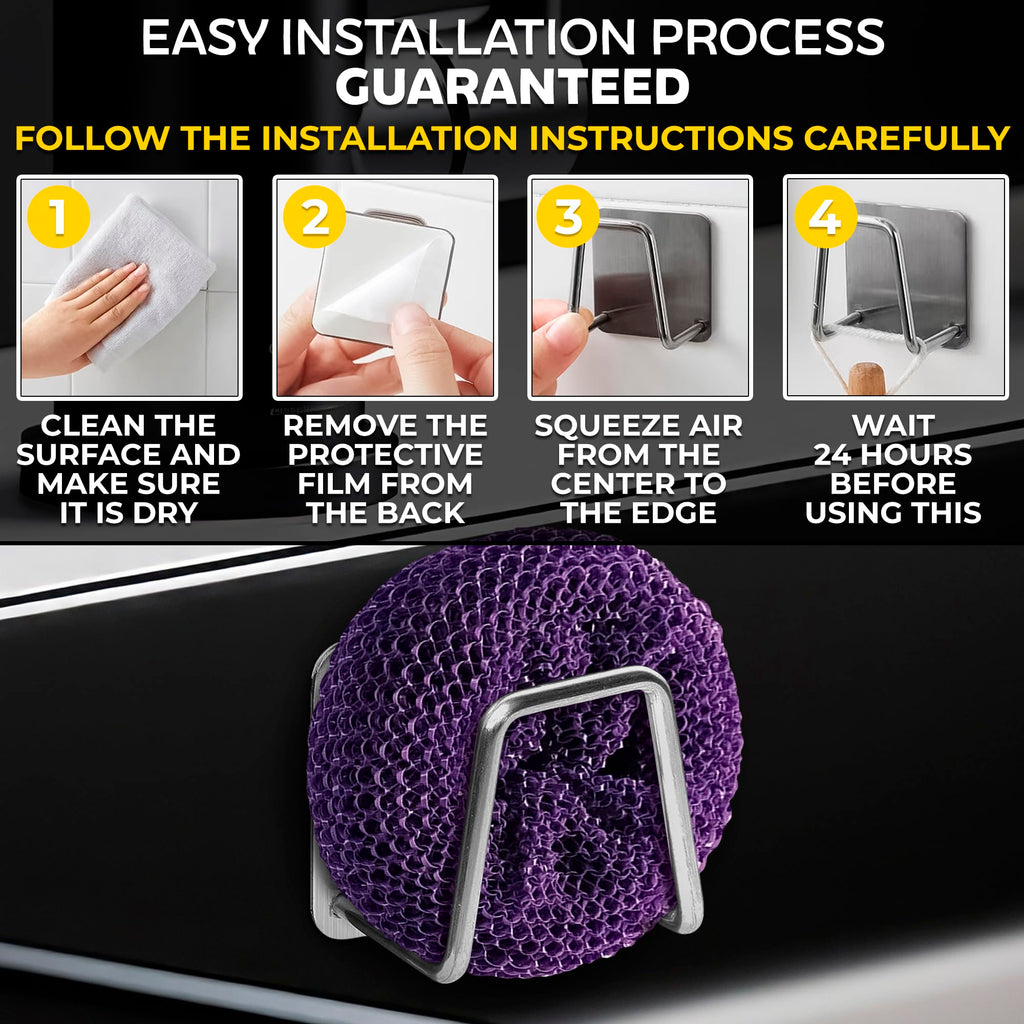 EASY INSTALLATION PROCESS
GUARANTEED

FOLLOW THE INSTALLATION INSTRUCTIONS CAREFULLY

1
CLEAN THE SURFACE AND MAKE SURE IT IS DRY

2
REMOVE THE PROTECTIVE FILM FROM THE BACK

3
SQUEEZE AIR FROM THE CENTER TO THE EDGE

4
WAIT 24 HOURS BEFORE USING THIS