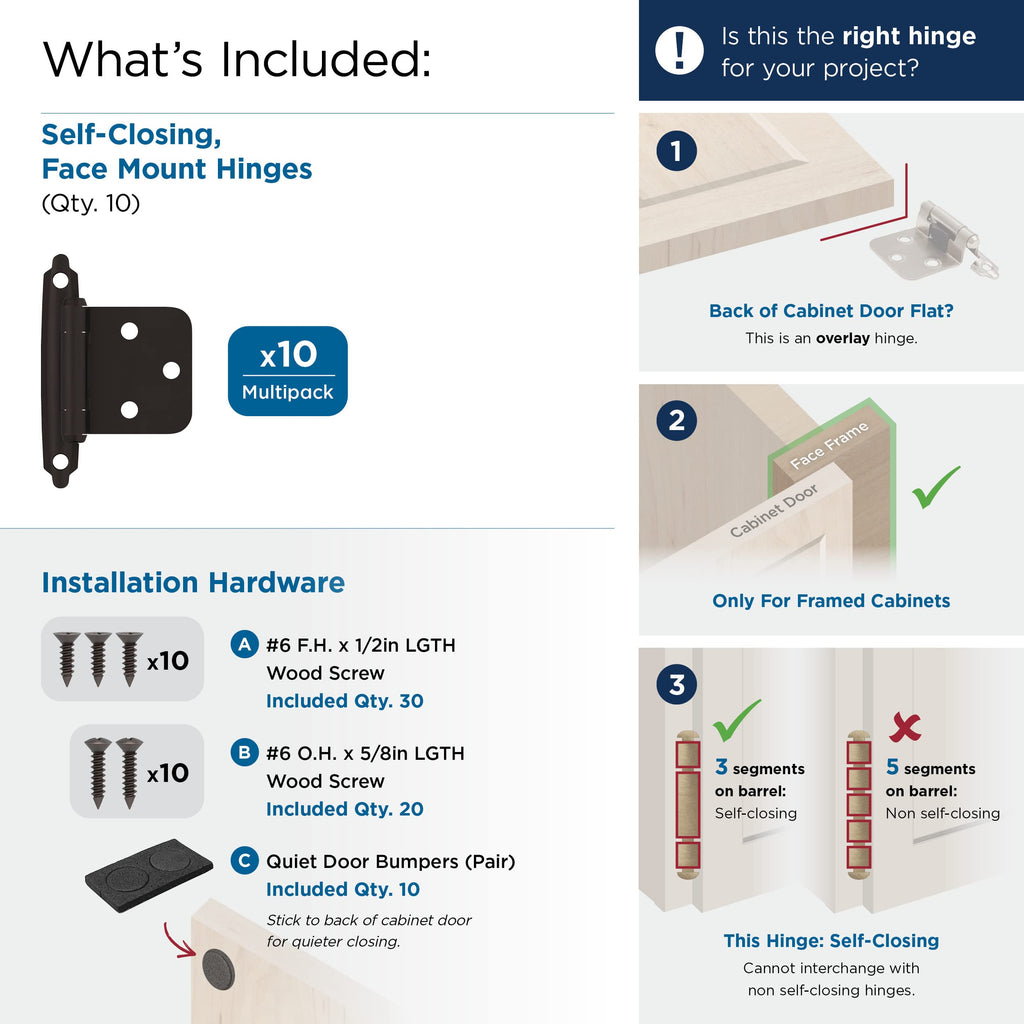 What's Included:

Self-Closing, Face Mount Hinges
(Qty. 10)

x10
Multipack

Installation Hardware

x10

A #6 F.H. x 1/2in LGTH Wood Screw
Included Qty. 30

x10

B #6 O.H. x 5/8in LGTH Wood Screw
Included Qty. 20

C Quiet Door Bumpers (Pair)
Included Qty. 10
Stick to back of cabinet door for quieter closing.

! Is this the right hinge for your project?

1

Back of Cabinet Door Flat?
This is an overlay hinge.

2

Face Frame
Cabinet Door

Only For Framed Cabinets

3

3 segments on barrel:
Self-closing

5 segments on barrel:
Non self-closing

This Hinge: Self-Closing
Cannot interchange with non self-closing hinges.