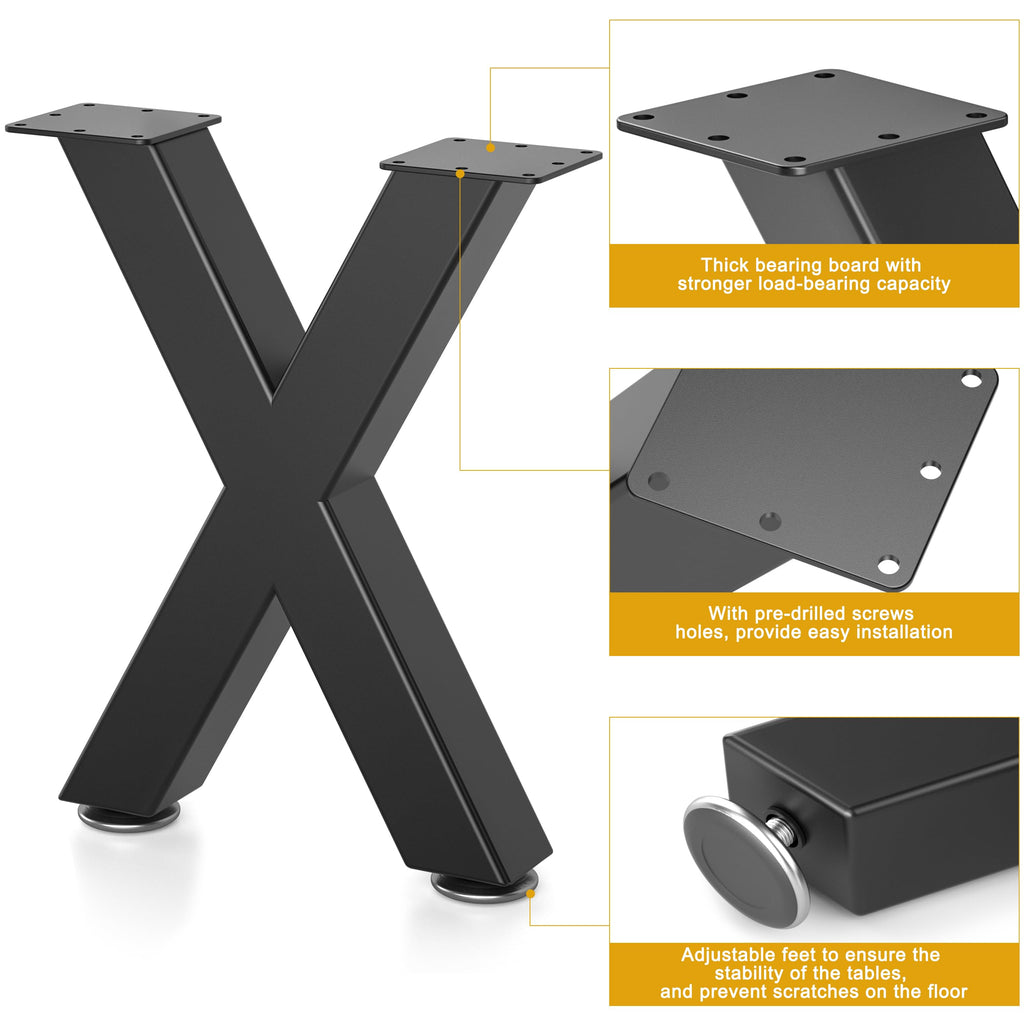 Thick bearing board with stronger load-bearing capacity

With pre-drilled screws holes, provide easy installation

Adjustable feet to ensure the stability of the tables, and prevent scratches on the floor