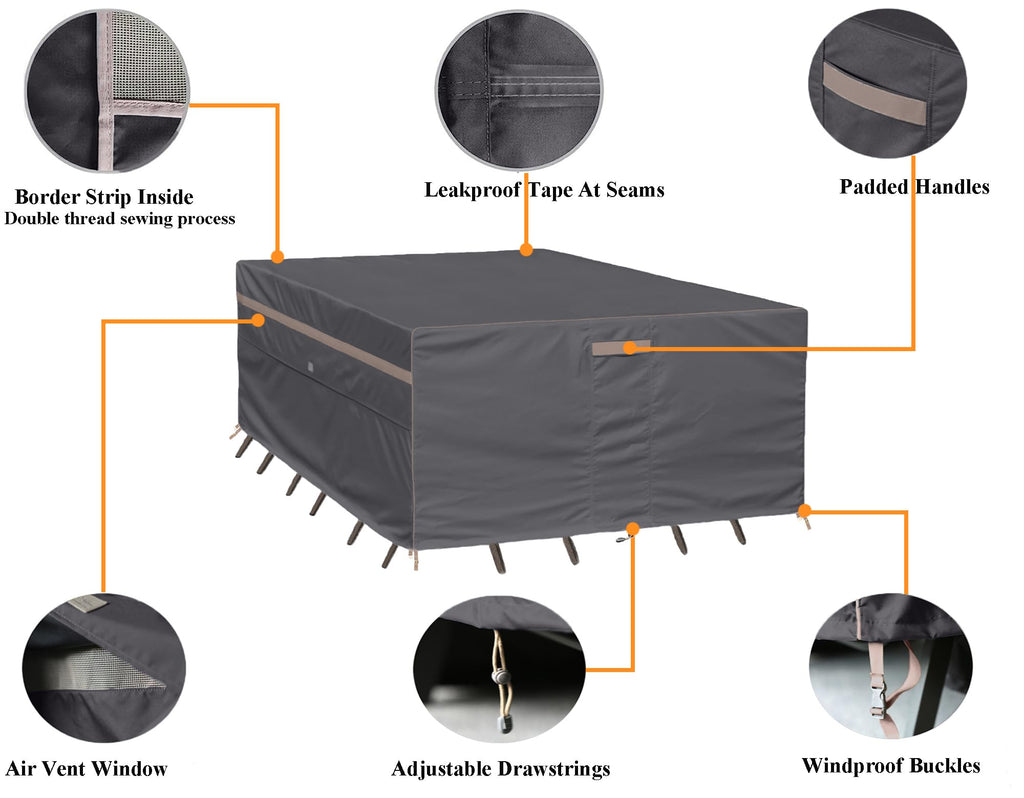 Border Strip Inside
Double thread sewing process

Leakproof Tape At Seams

Padded Handles

Air Vent Window

Adjustable Drawstrings

Windproof Buckles