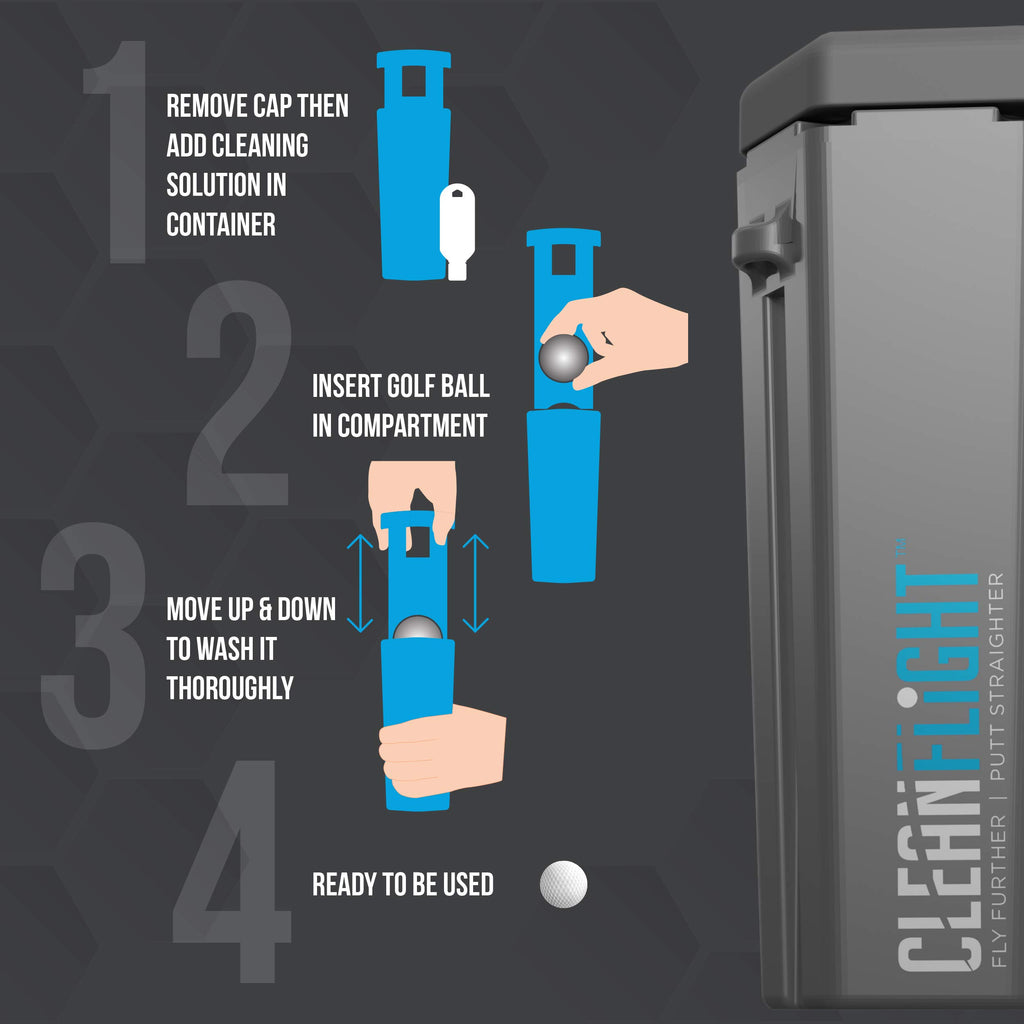 1
REMOVE CAP THEN ADD CLEANING SOLUTION IN CONTAINER

2
INSERT GOLF BALL IN COMPARTMENT

3
MOVE UP & DOWN TO WASH IT THOROUGHLY

4
READY TO BE USED

CLEANFLIGHT™
FLY FURTHER | PUTT STRAIGHTER