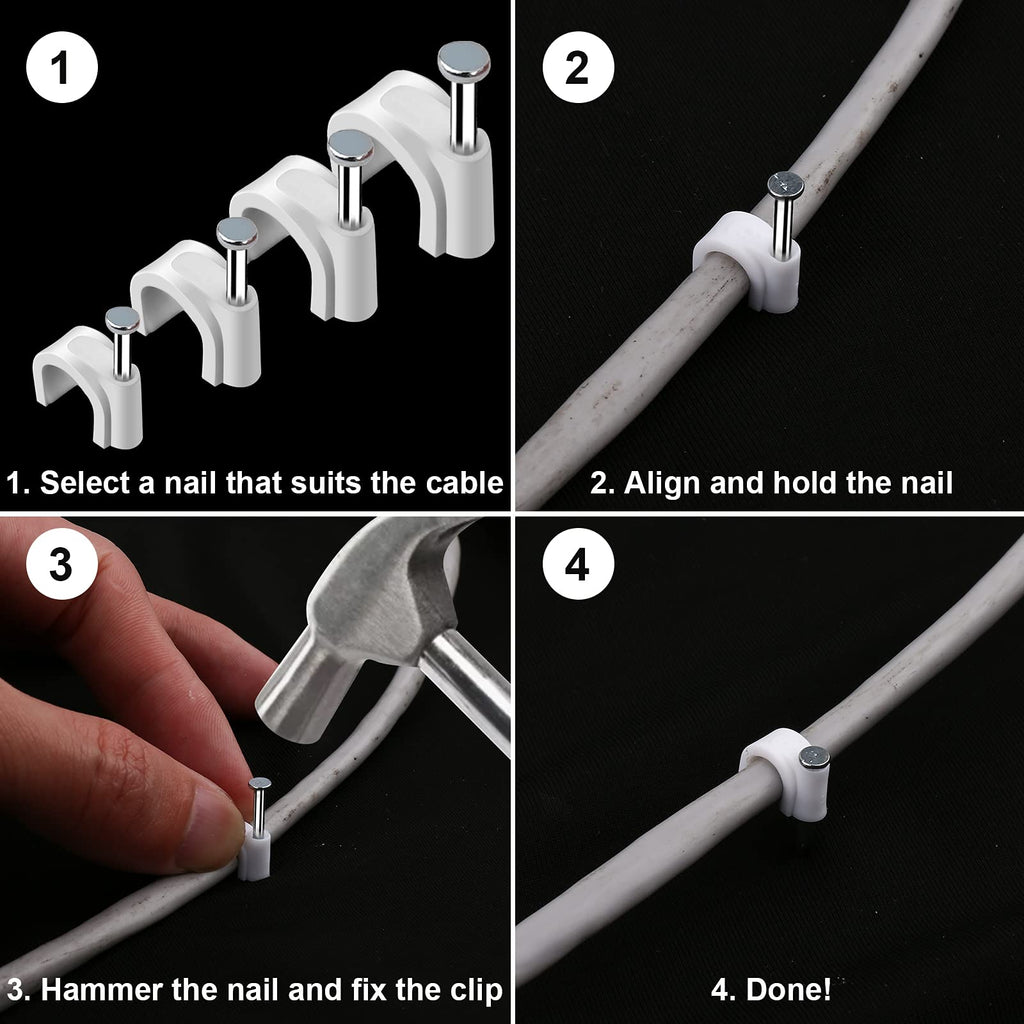 1

1. Select a nail that suits the cable

2

2. Align and hold the nail

3

3. Hammer the nail and fix the clip

4

4. Done!