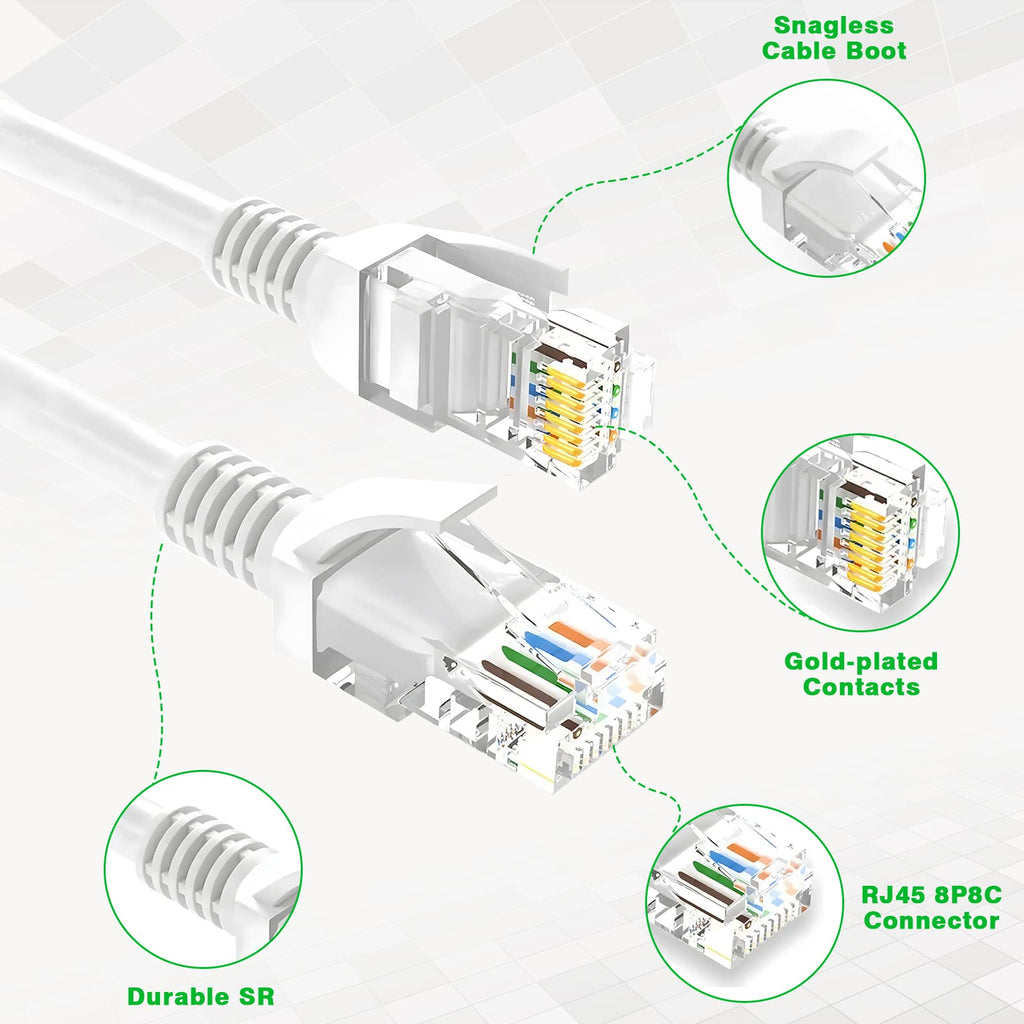 Snagless Cable Boot

Gold-plated Contacts

RJ45 8P8C Connector

Durable SR