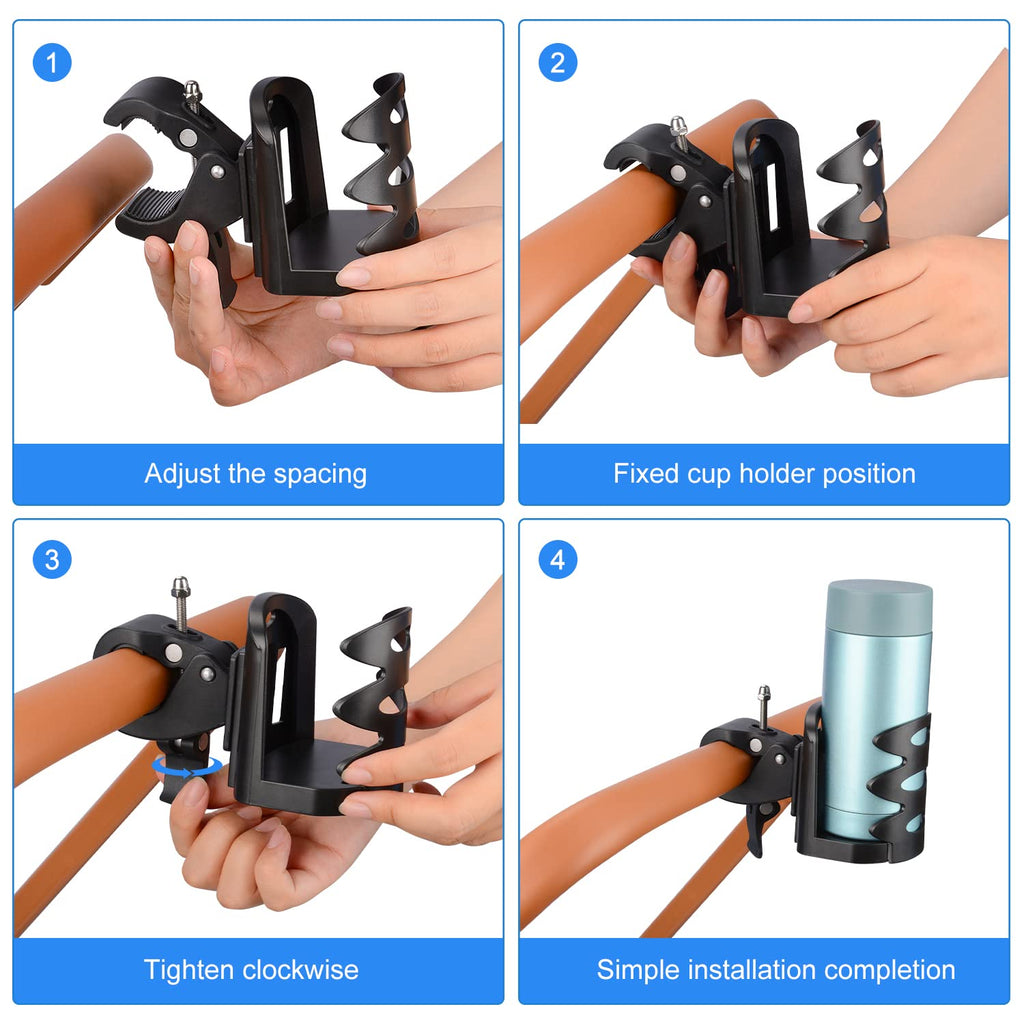 1

Adjust the spacing

2

Fixed cup holder position

3

Tighten clockwise

4

Simple installation completion