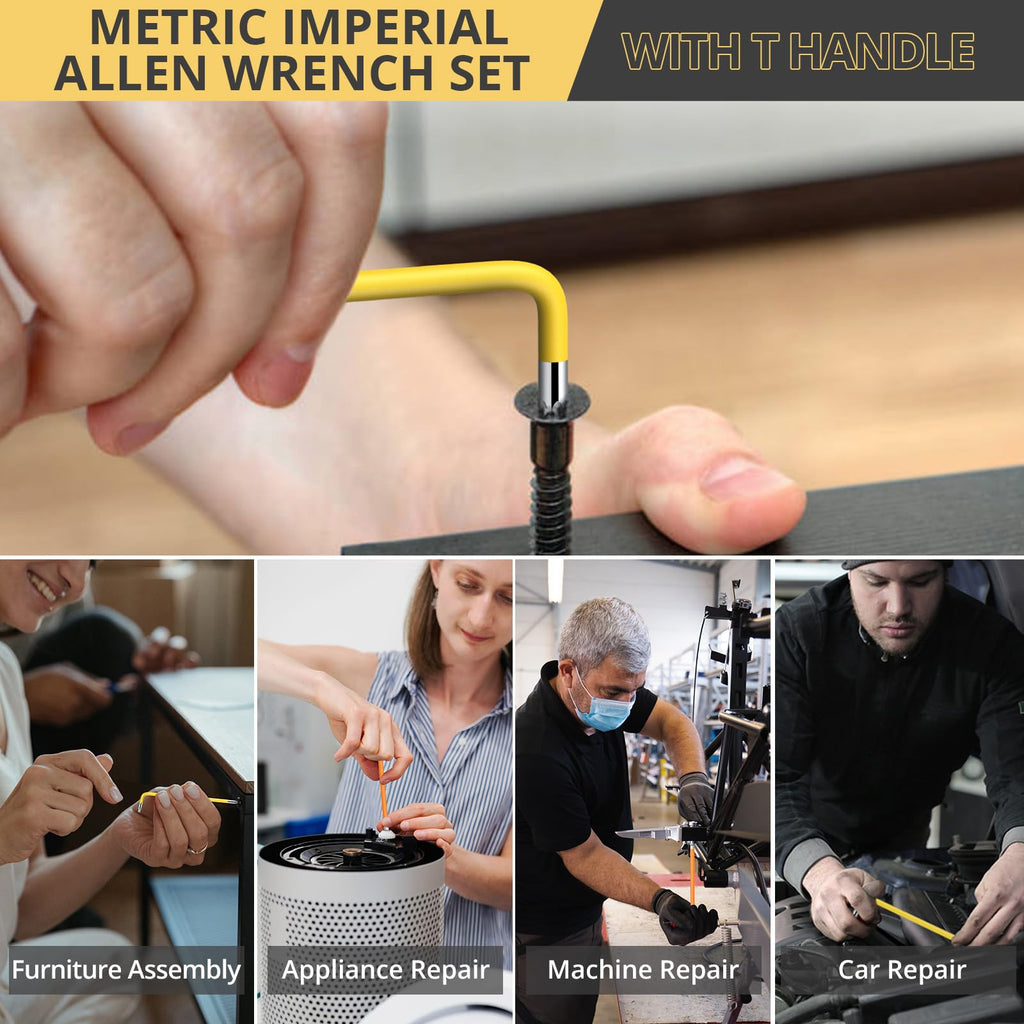 METRIC IMPERIAL ALLEN WRENCH SET

WITH T HANDLE

Furniture Assembly

Appliance Repair

Machine Repair

Car Repair