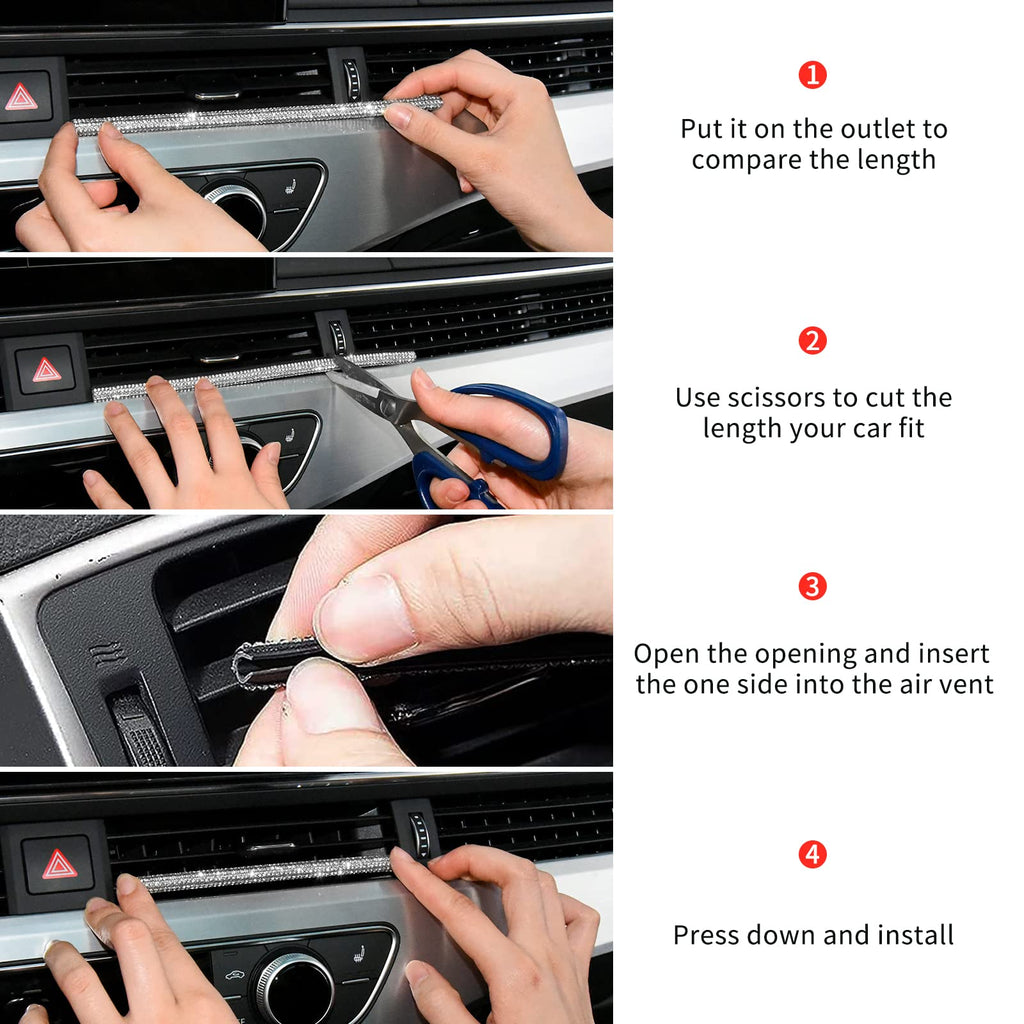 1

Put it on the outlet to compare the length

2

Use scissors to cut the length your car fit

3

Open the opening and insert the one side into the air vent

4

Press down and install