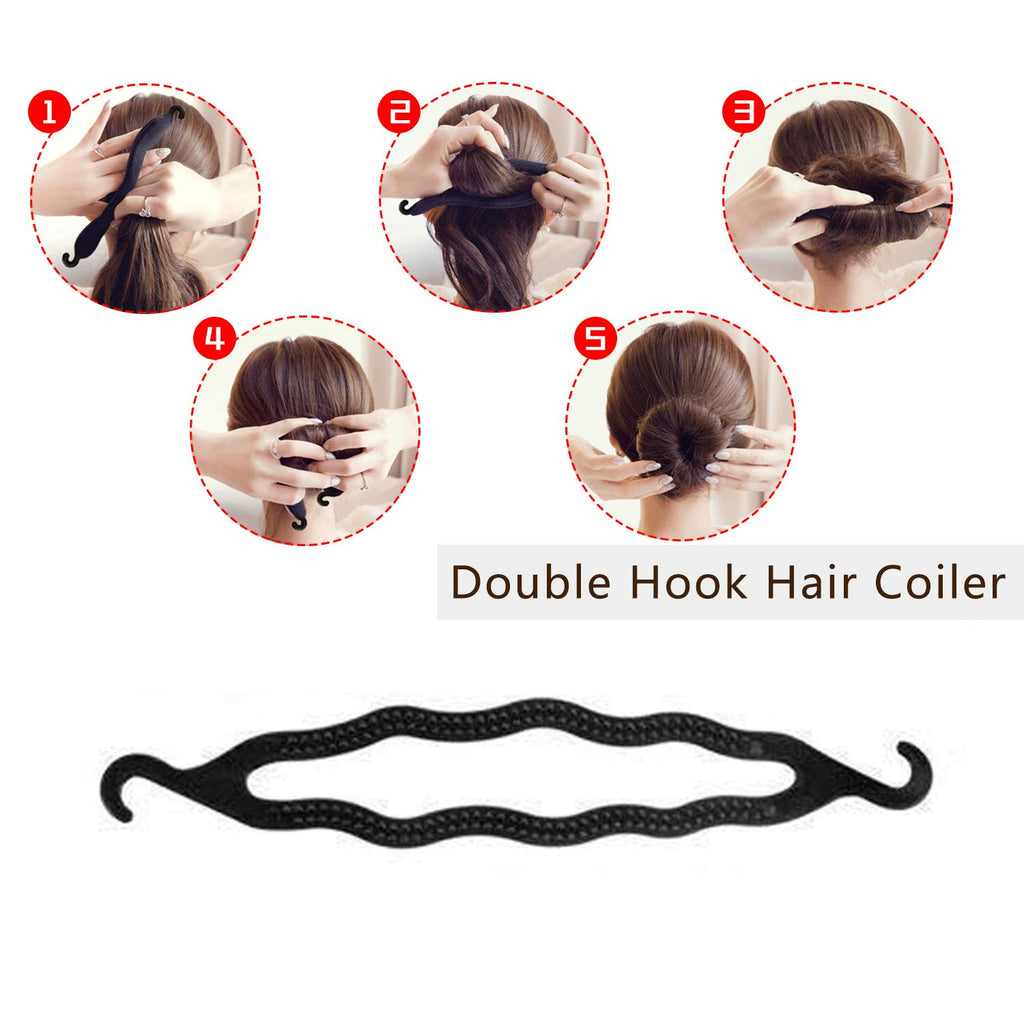 1
2
3
4
5
Double Hook Hair Coiler