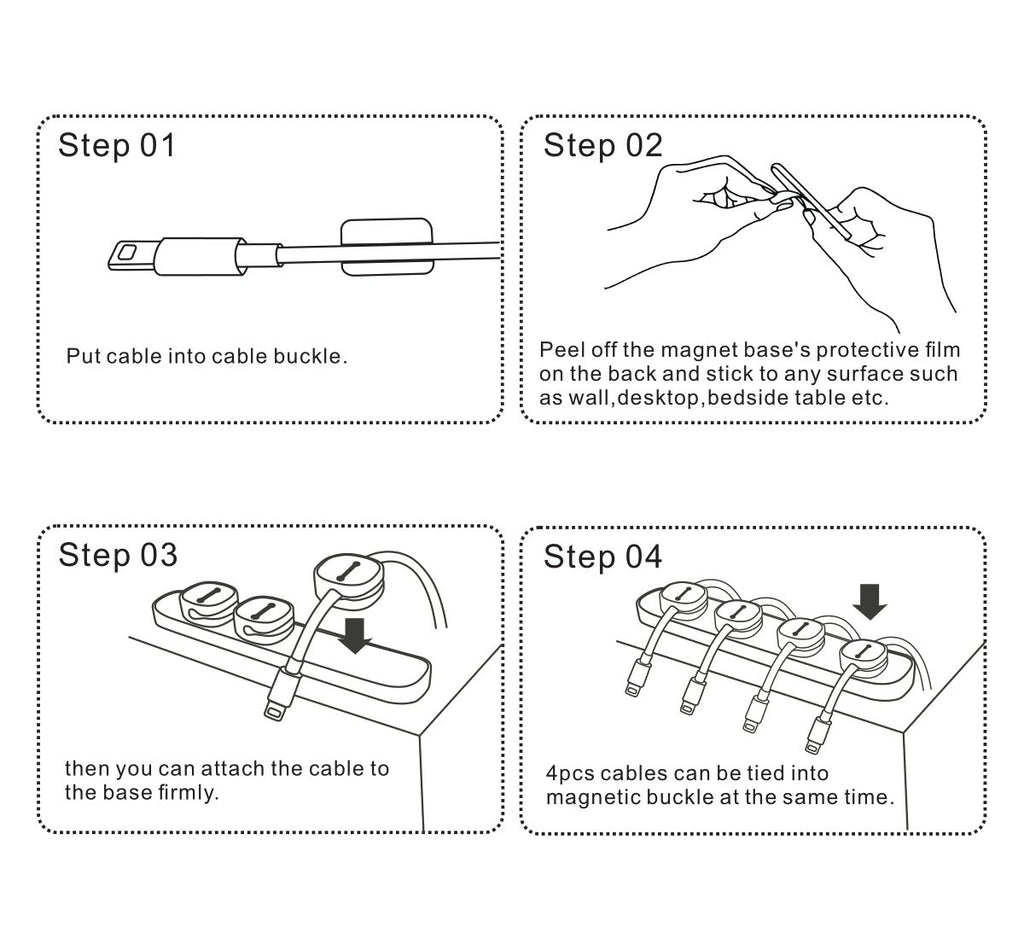 Step 01

Put cable into cable buckle.

Step 02

Peel off the magnet base's protective film on the back and stick to any surface such as wall,desktop,bedside table etc.

Step 03

then you can attach the cable to the base firmly.

Step 04

4pcs cables can be tied into magnetic buckle at the same time.