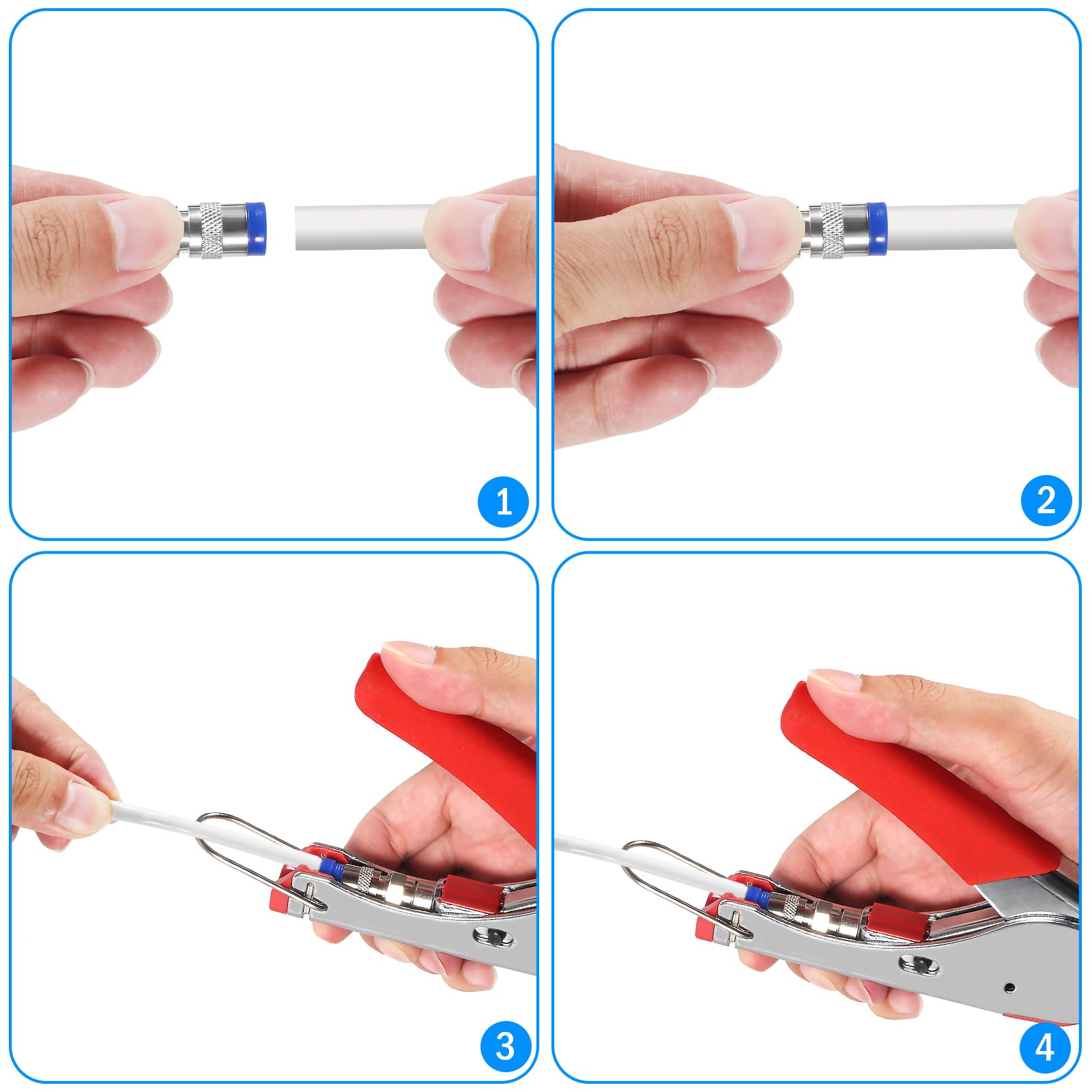 1

2

3

4