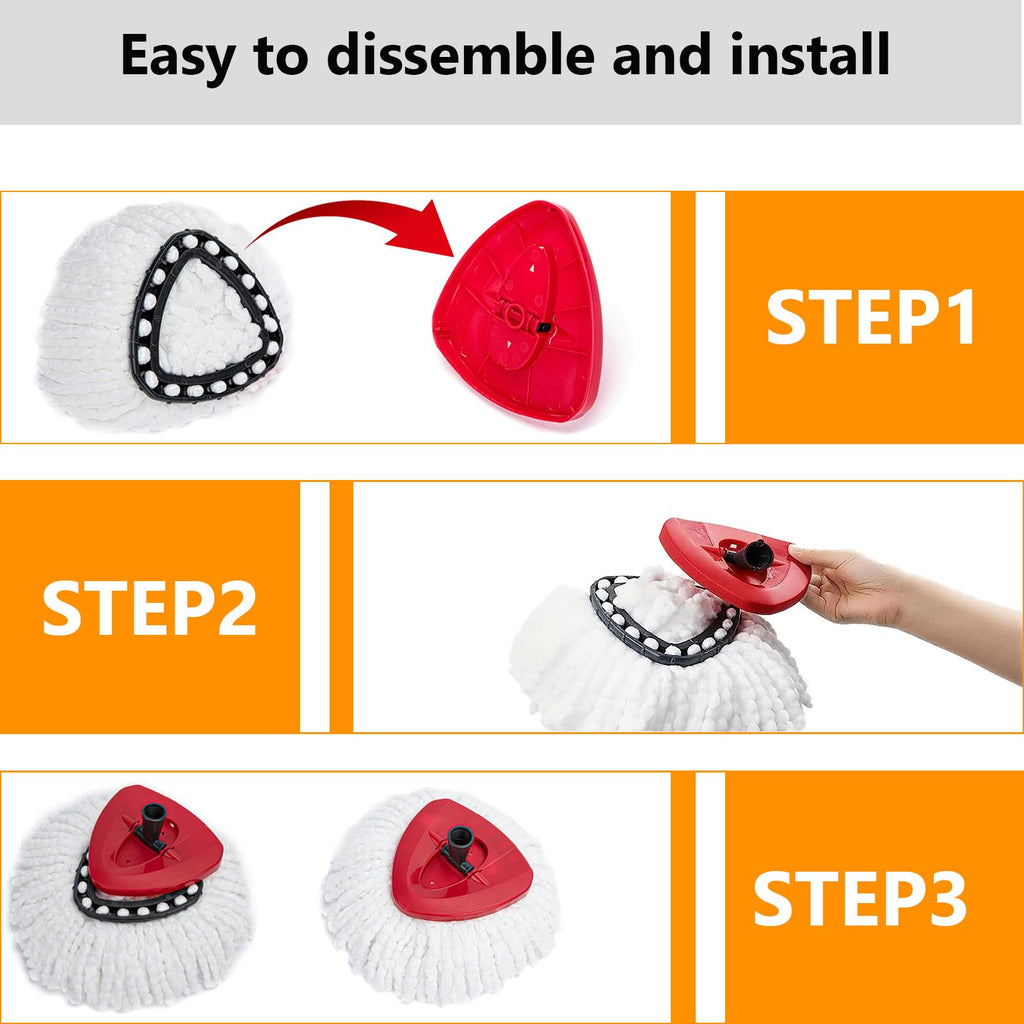 Easy to dissemble and install

STEP1

STEP2

STEP3