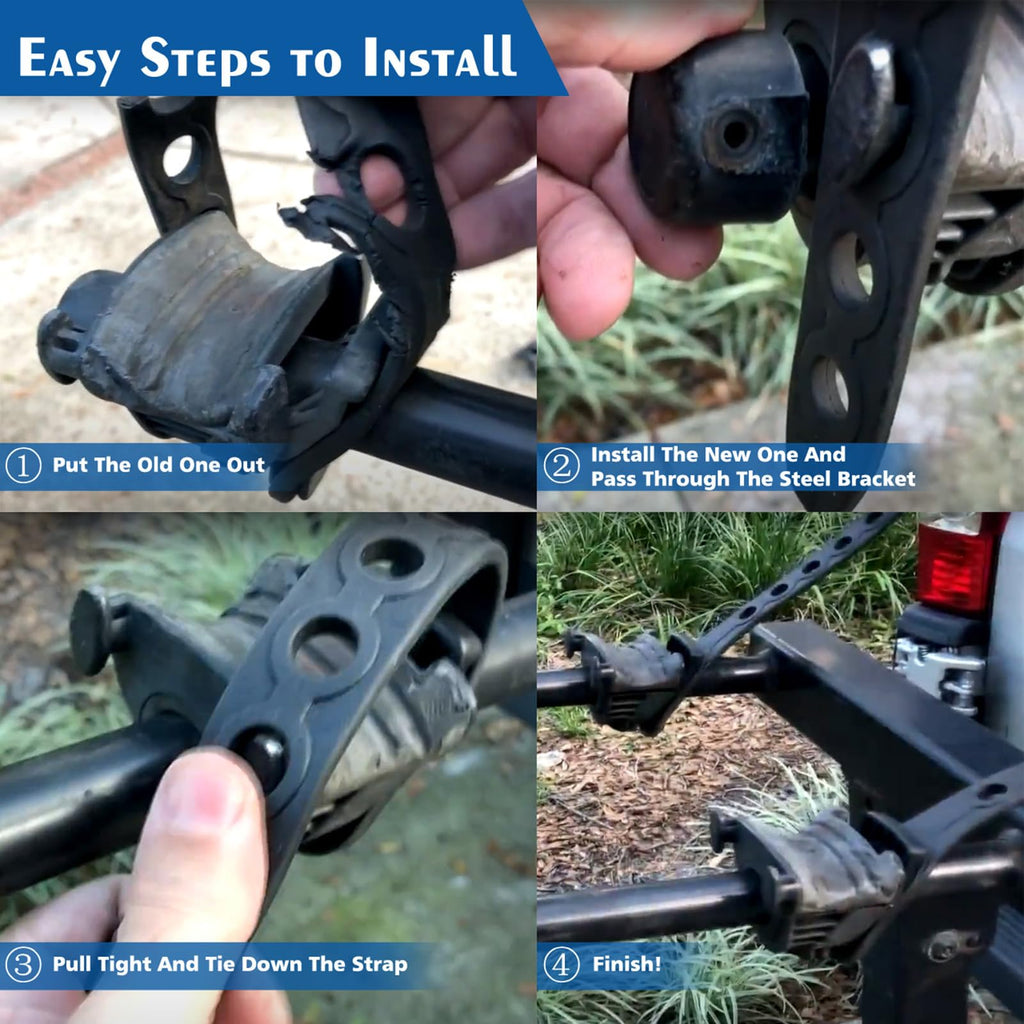 Easy Steps to Install

① Put The Old One Out

② Install The New One And Pass Through The Steel Bracket

③ Pull Tight And Tie Down The Strap

④ Finish!