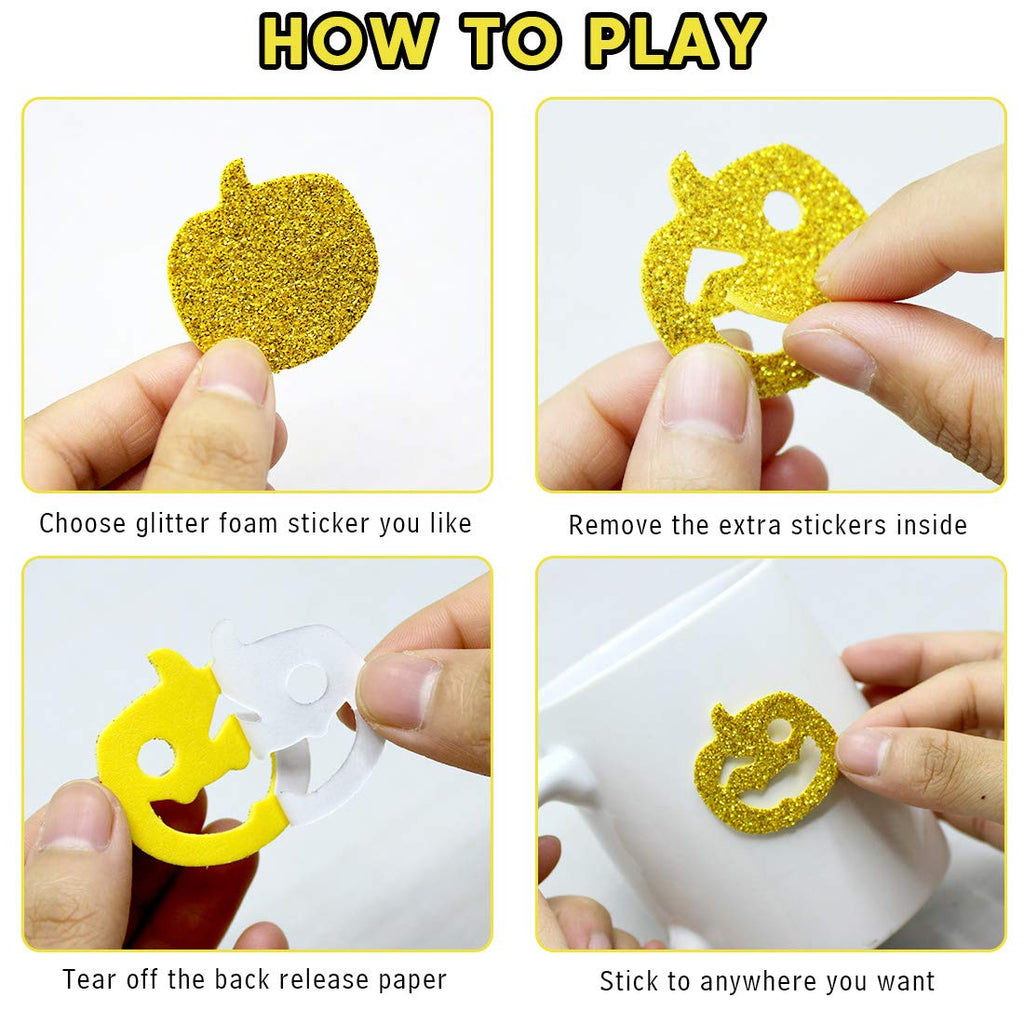 HOW TO PLAY

Choose glitter foam sticker you like

Remove the extra stickers inside

Tear off the back release paper

Stick to anywhere you want