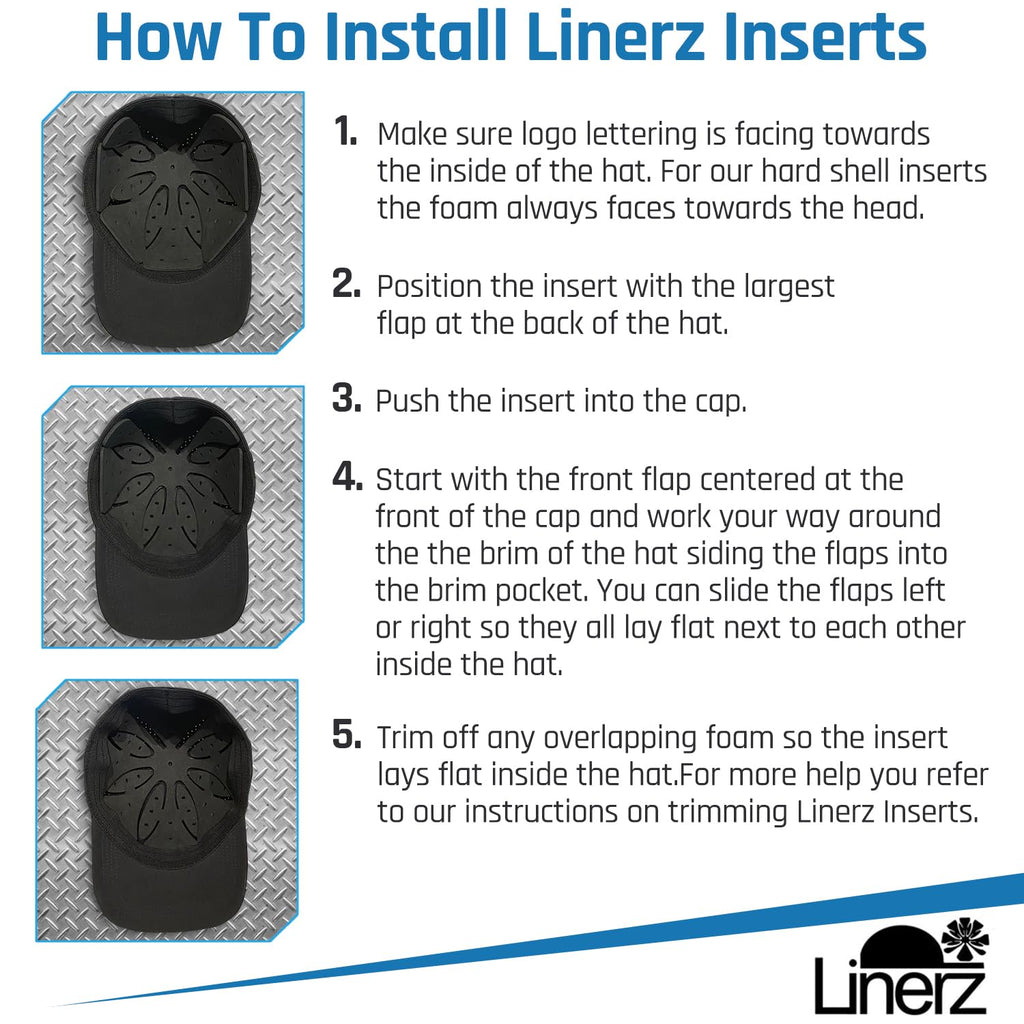 How To Install Linerz Inserts

1. Make sure logo lettering is facing towards the inside of the hat. For our hard shell inserts the foam always faces towards the head.

2. Position the insert with the largest flap at the back of the hat.

3. Push the insert into the cap.

4. Start with the front flap centered at the front of the cap and work your way around the the brim of the hat siding the flaps into the brim pocket. You can slide the flaps left or right so they all lay flat next to each other inside the hat.

5. Trim off any overlapping foam so the insert lays flat inside the hat.For more help you refer to our instructions on trimming Linerz Inserts.

Linerz