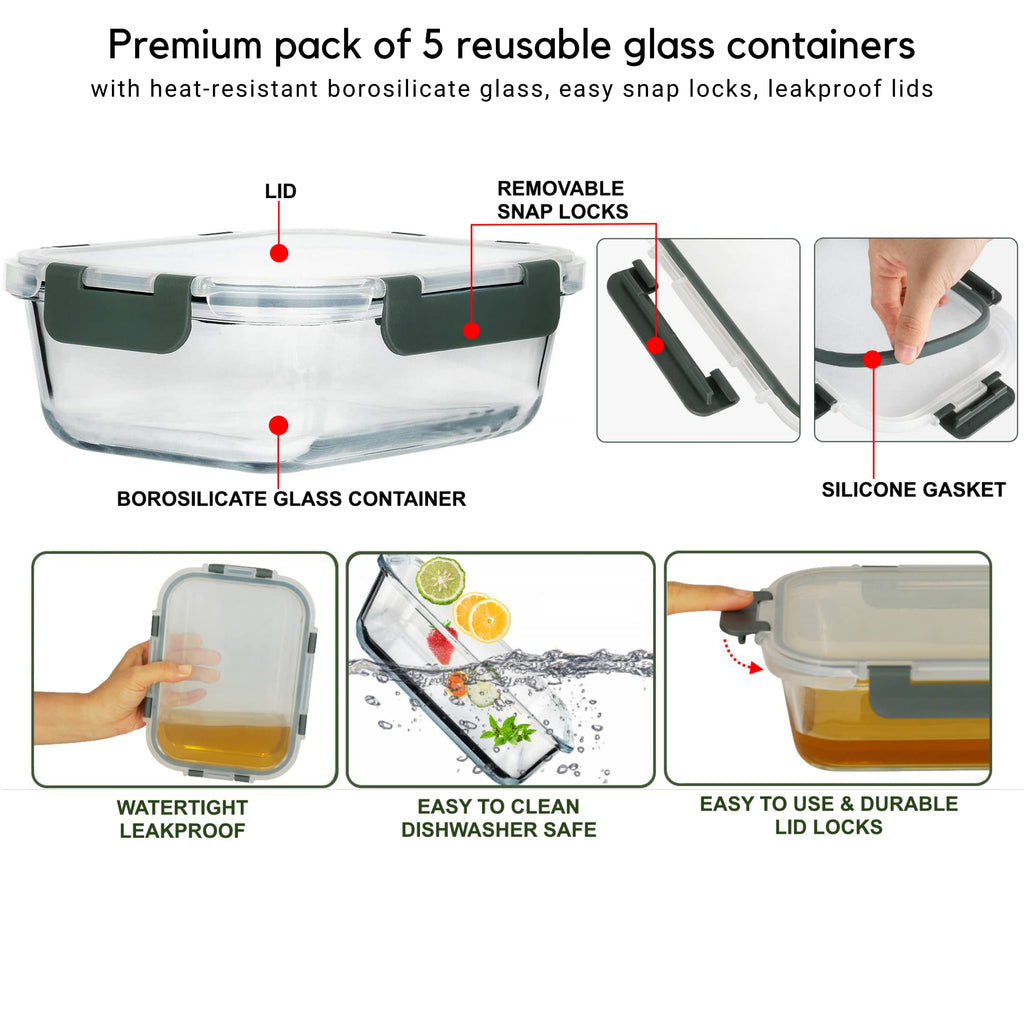 Premium pack of 5 reusable glass containers
with heat-resistant borosilicate glass, easy snap locks, leakproof lids

LID

REMOVABLE SNAP LOCKS

BOROSILICATE GLASS CONTAINER

SILICONE GASKET

WATERTIGHT LEAKPROOF

EASY TO CLEAN DISHWASHER SAFE

EASY TO USE & DURABLE LID LOCKS