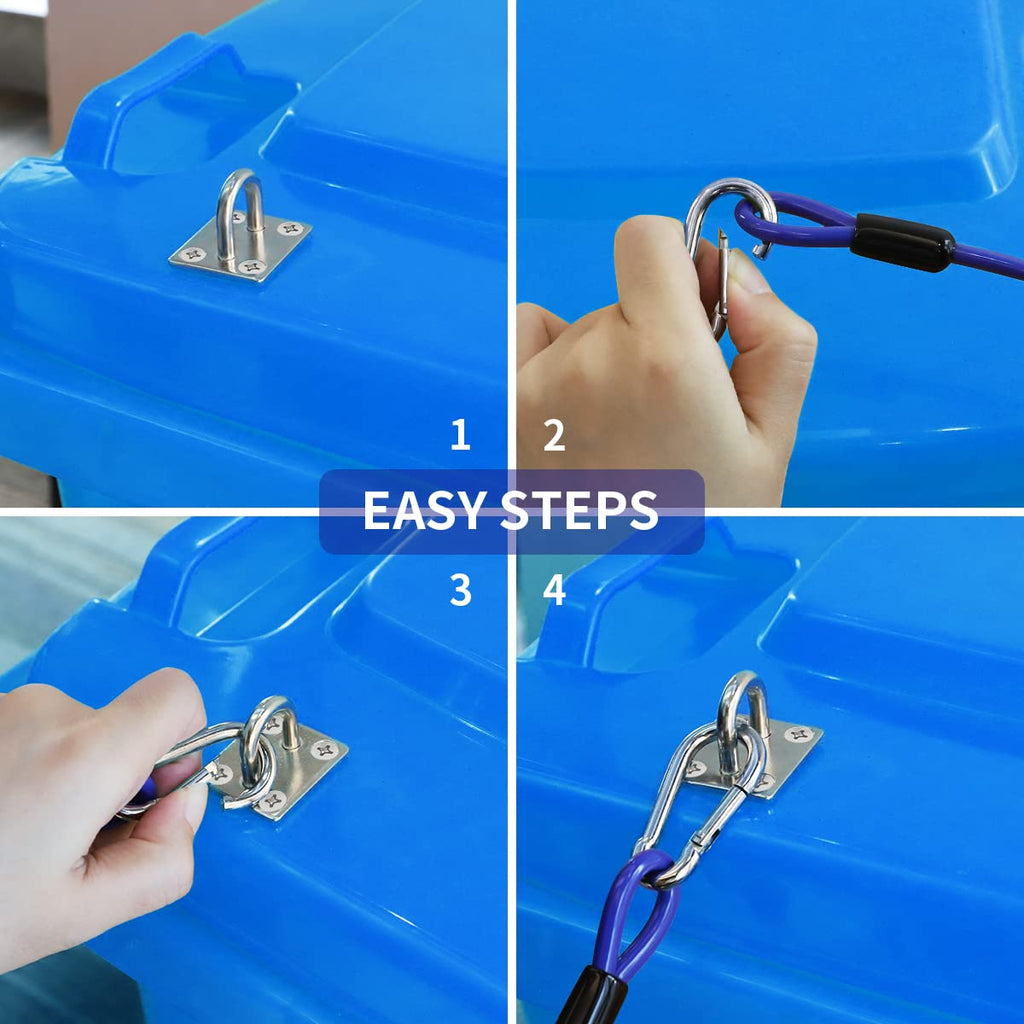 1

2

EASY STEPS

3

4