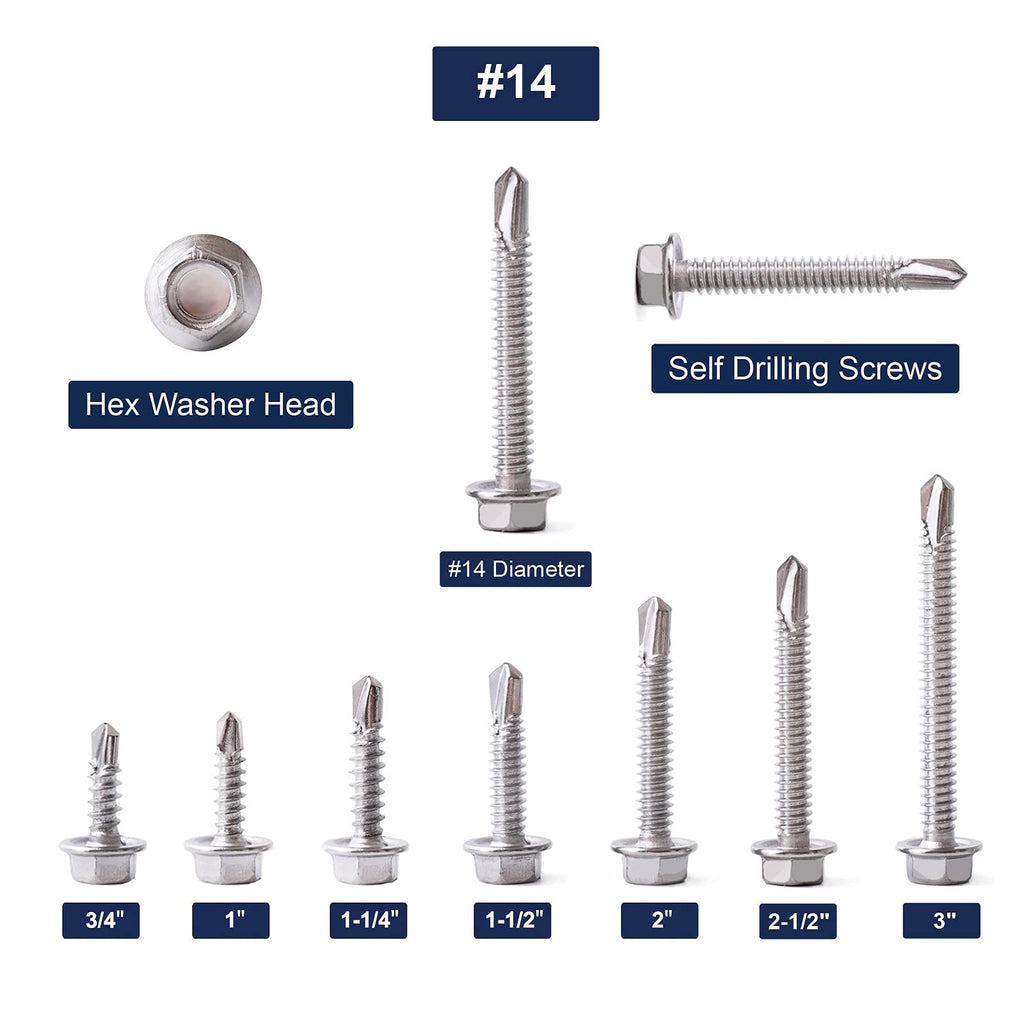 #14

Hex Washer Head

Self Drilling Screws

#14 Diameter

3/4"

1"

1-1/4"

1-1/2"

2"

2-1/2"

3"