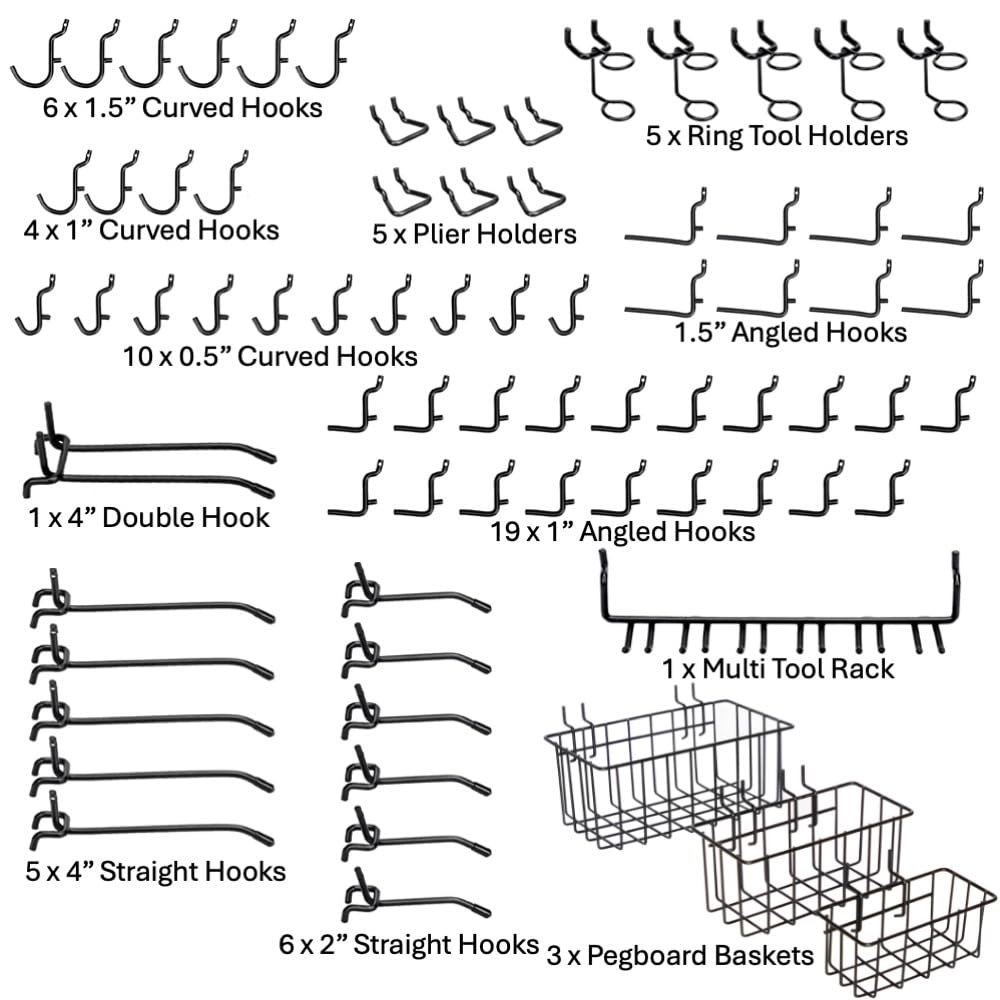 6 x 1.5” Curved Hooks

5 x Ring Tool Holders

4 x 1” Curved Hooks

5 x Plier Holders

1.5” Angled Hooks

10 x 0.5” Curved Hooks

1 x 4” Double Hook

19 x 1” Angled Hooks

1 x Multi Tool Rack

5 x 4” Straight Hooks

6 x 2” Straight Hooks

3 x Pegboard Baskets