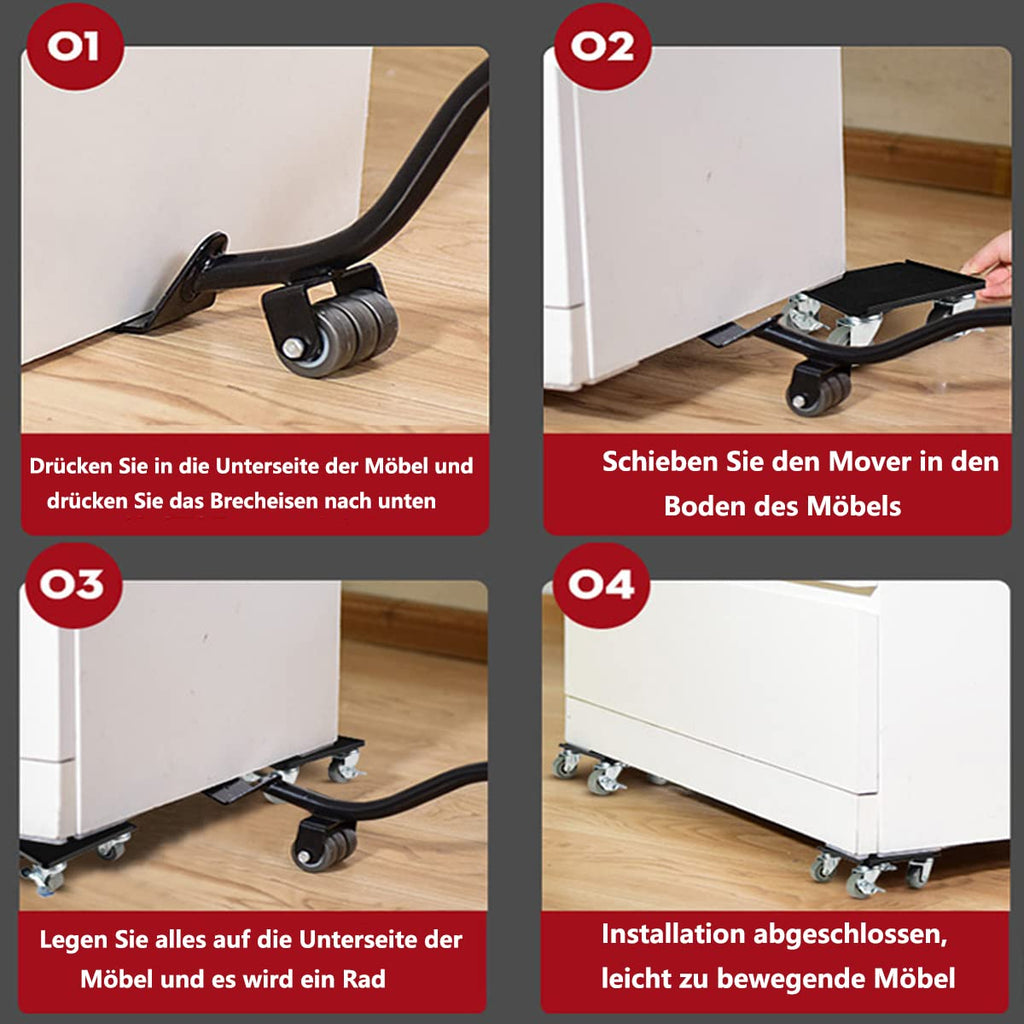 01

Drücken Sie in die Unterseite der Möbel und drücken Sie das Brecheisen nach unten

02

Schieben Sie den Mover in den Boden des Möbels

03

Legen Sie alles auf die Unterseite der Möbel und es wird ein Rad

04

Installation abgeschlossen, leicht zu bewegende Möbel