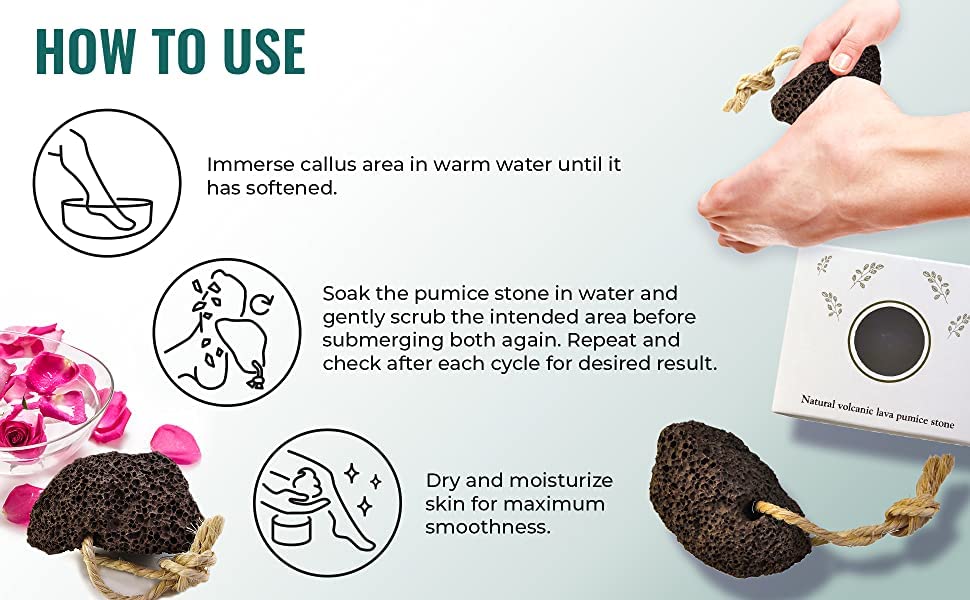 HOW TO USE

Immerse callus area in warm water until it has softened.

Soak the pumice stone in water and gently scrub the intended area before submerging both again. Repeat and check after each cycle for desired result.

Dry and moisturize skin for maximum smoothness.

Natural volcanic lava pumice stone