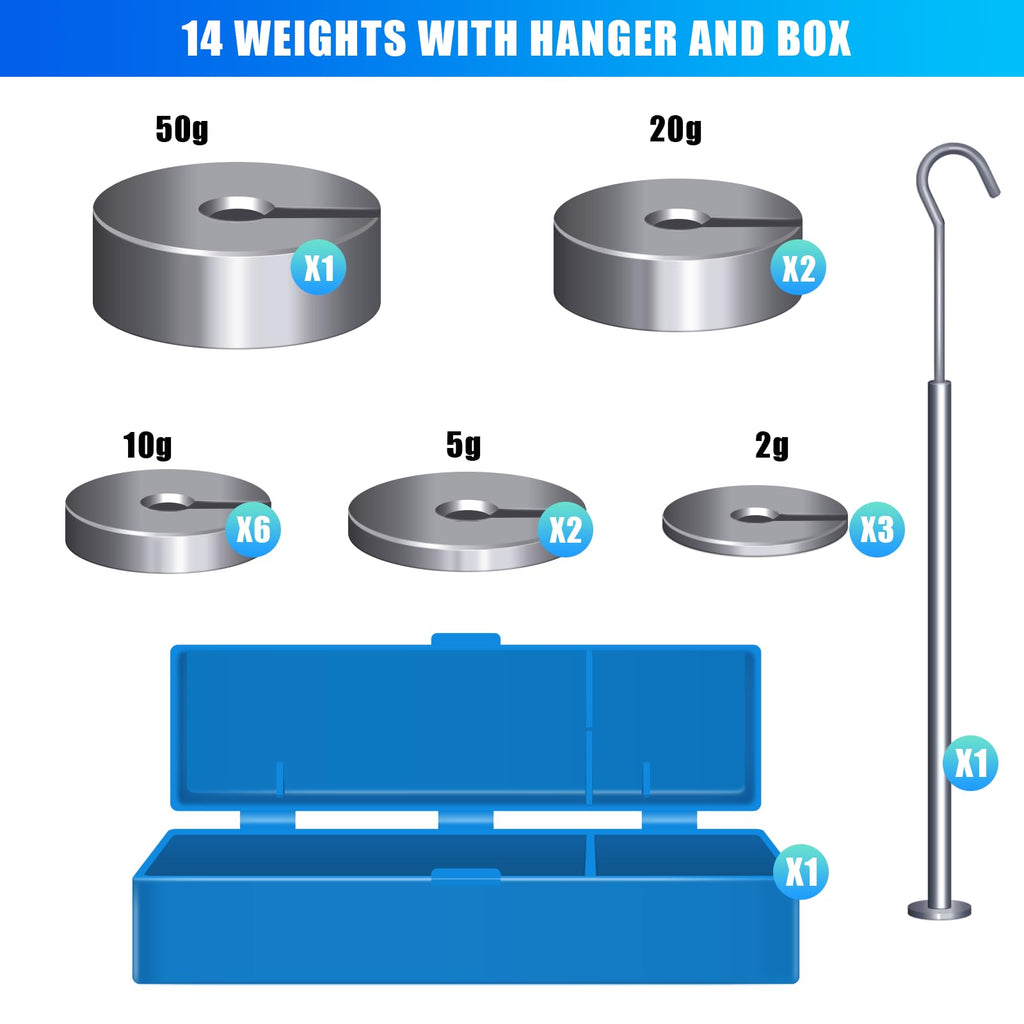 14 WEIGHTS WITH HANGER AND BOX

50g
X1

20g
X2

10g
X6

5g
X2

2g
X3

X1

X1