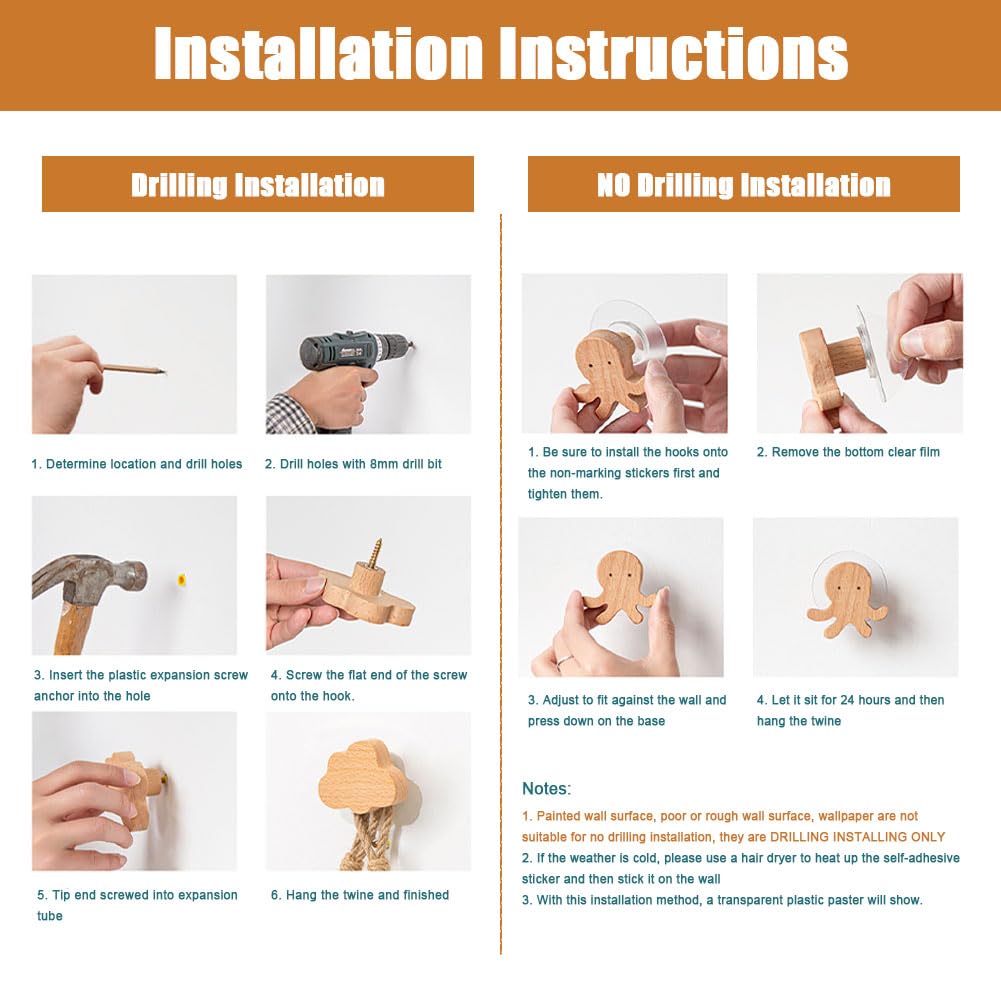 Installation Instructions

Drilling Installation

1. Determine location and drill holes

2. Drill holes with 8mm drill bit

3. Insert the plastic expansion screw anchor into the hole

4. Screw the flat end of the screw onto the hook.

5. Tip end screwed into expansion tube

6. Hang the twine and finished

NO Drilling Installation

1. Be sure to install the hooks onto the non-marking stickers first and tighten them.

2. Remove the bottom clear film

3. Adjust to fit against the wall and press down on the base

4. Let it sit for 24 hours and then hang the twine

Notes:

1. Painted wall surface, poor or rough wall surface, wallpaper are not suitable for no drilling installation, they are DRILLING INSTALLING ONLY
2. If the weather is cold, please use a hair dryer to heat up the self-adhesive sticker and then stick it on the wall
3. With this installation method, a transparent plastic paster will show.