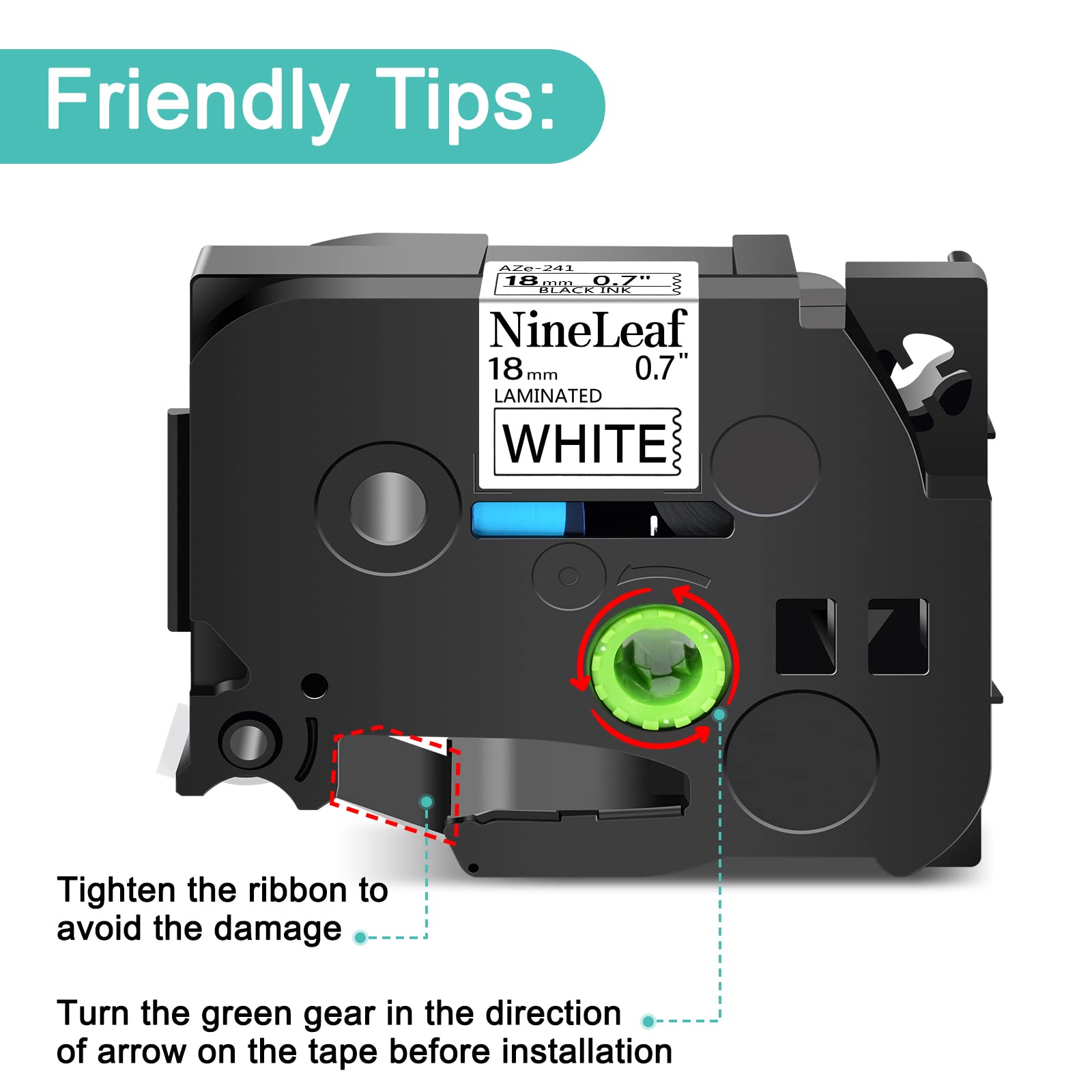 Friendly Tips:

AZe-241
18 mm 0.7"
BLACK INK

NineLeaf
18 mm 0.7"
LAMINATED
WHITE

Tighten the ribbon to avoid the damage

Turn the green gear in the direction of arrow on the tape before installation