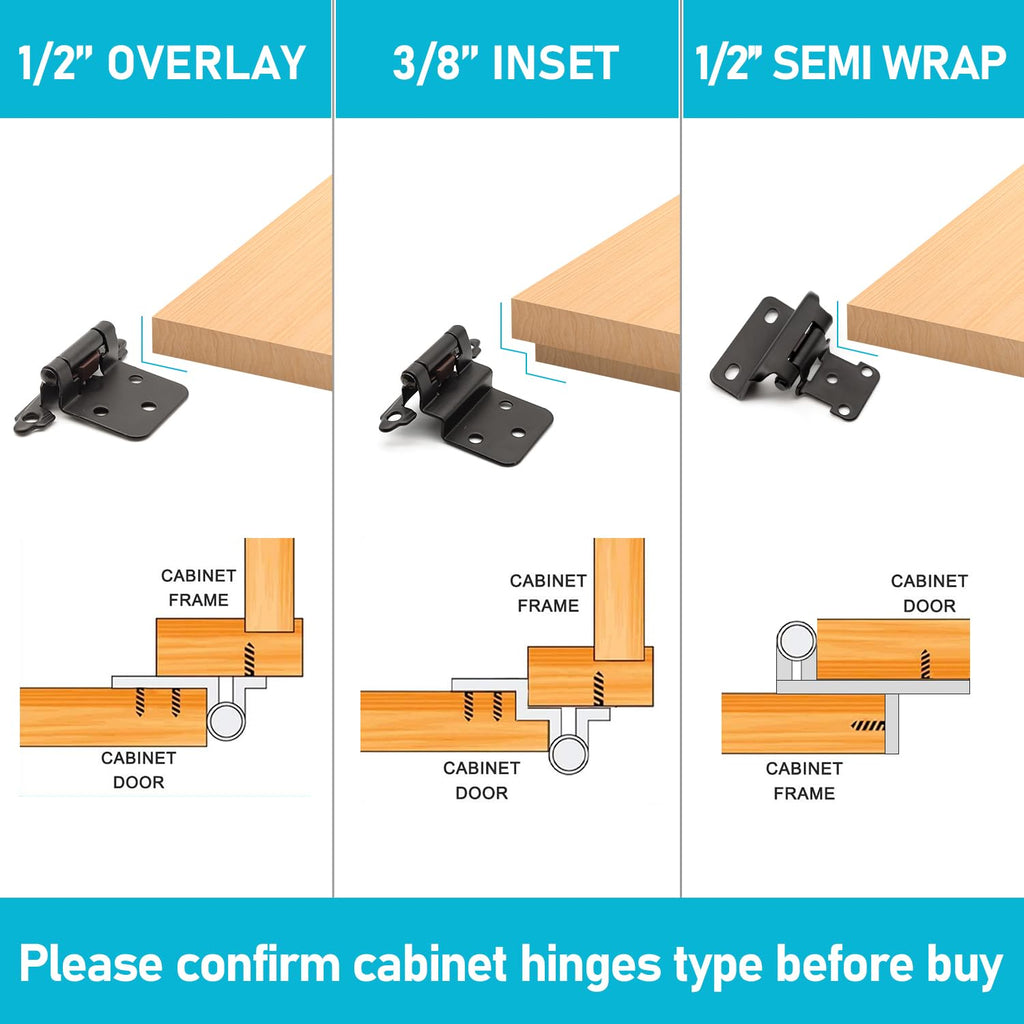 1/2" OVERLAY

CABINET FRAME

CABINET DOOR

3/8" INSET

CABINET FRAME

CABINET DOOR

1/2" SEMI WRAP

CABINET DOOR

CABINET FRAME

Please confirm cabinet hinges type before buy