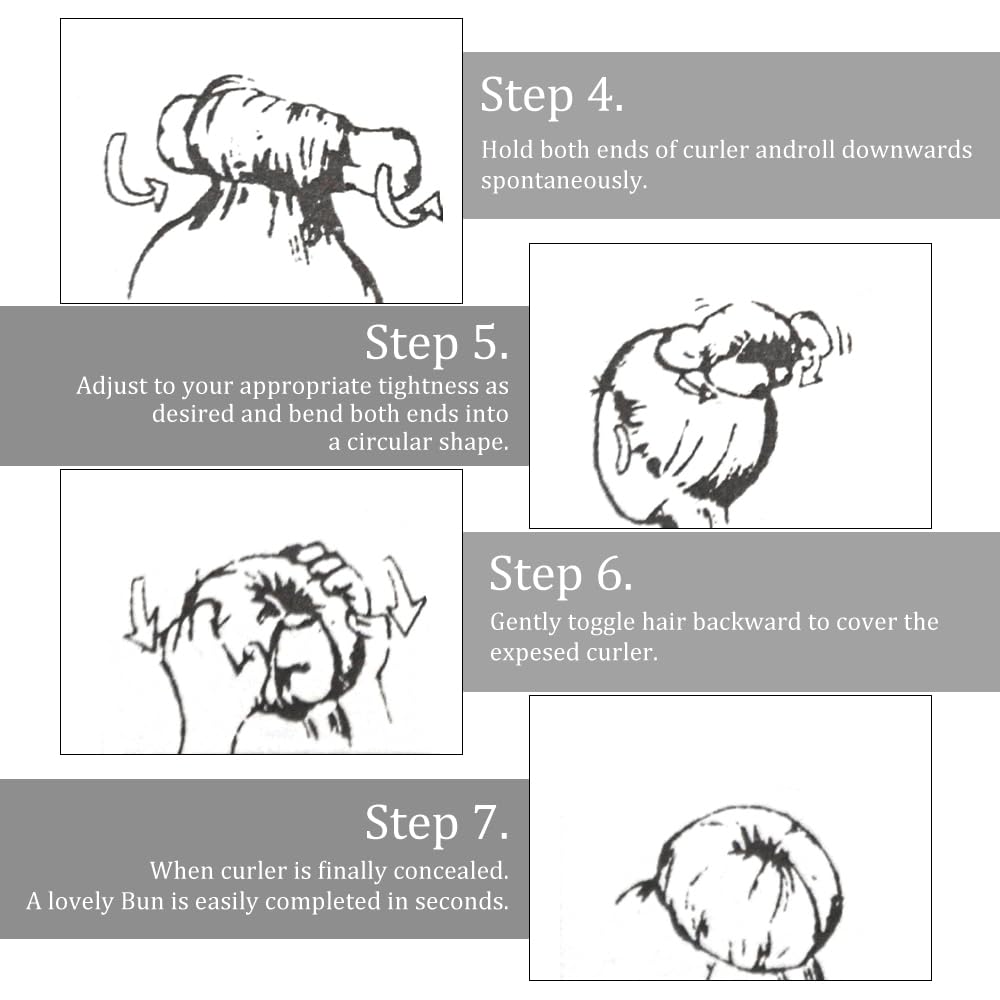 Step 4.
Hold both ends of curler androll downwards spontaneously.

Step 5.
Adjust to your appropriate tightness as desired and bend both ends into a circular shape.

Step 6.
Gently toggle hair backward to cover the expesed curler.

Step 7.
When curler is finally concealed. A lovely Bun is easily completed in seconds.