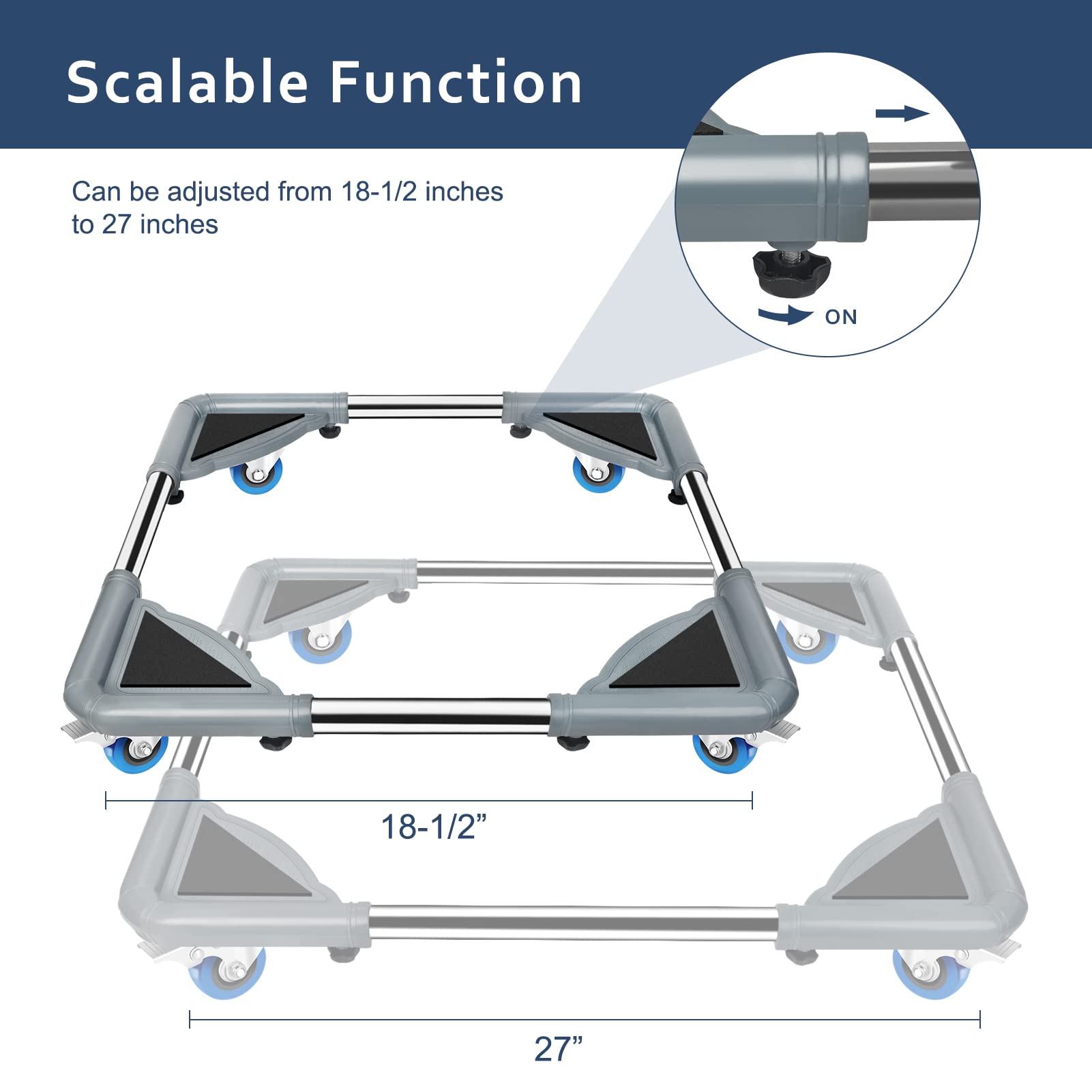 Scalable Function

Can be adjusted from 18-1/2 inches to 27 inches

ON

18-1/2”

27”