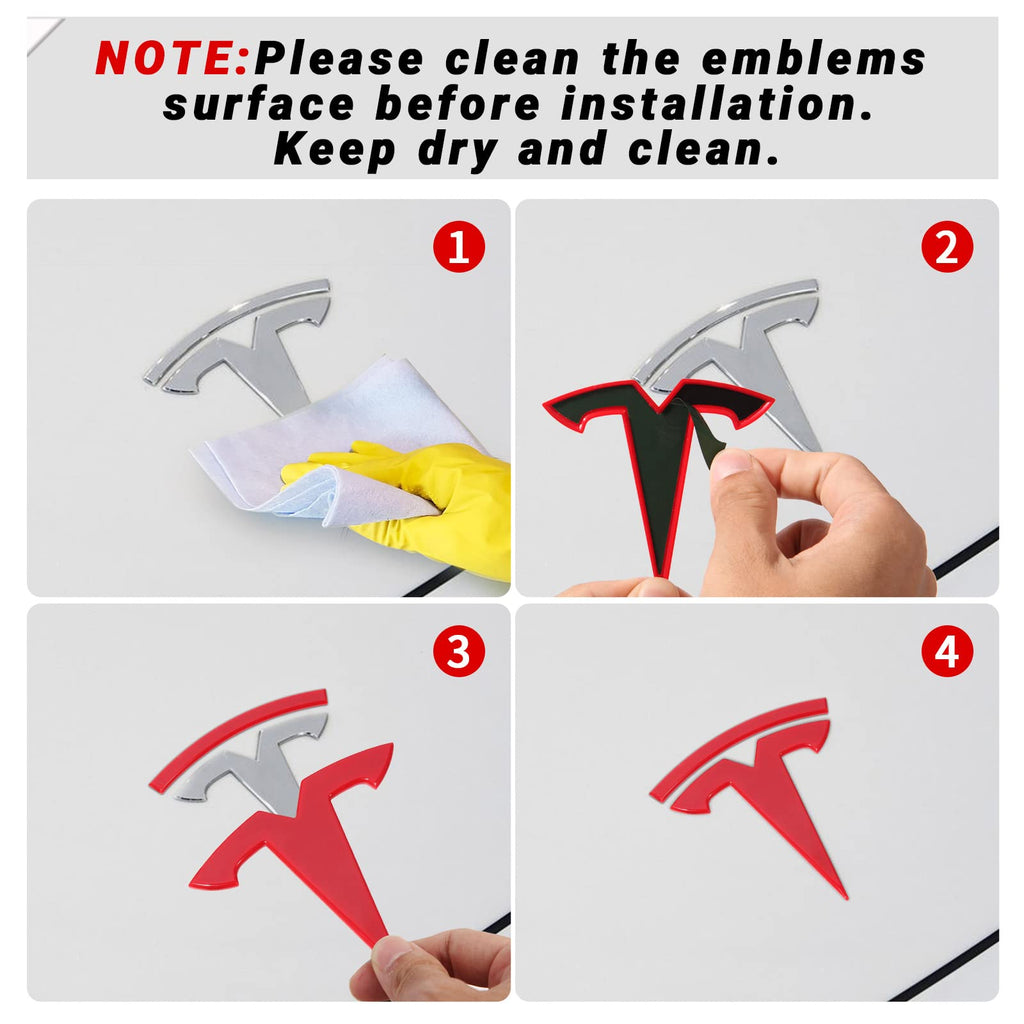 NOTE:Please clean the emblems surface before installation. Keep dry and clean.

1

2

3

4