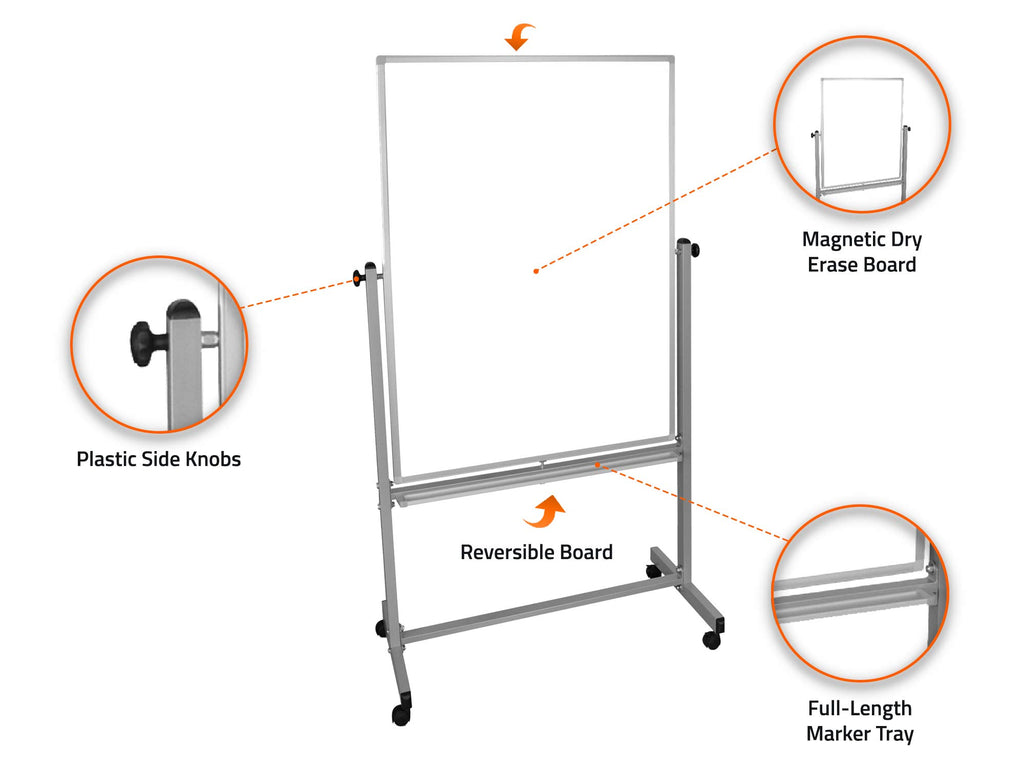 Magnetic Dry Erase Board

Plastic Side Knobs

Reversible Board

Full-Length Marker Tray