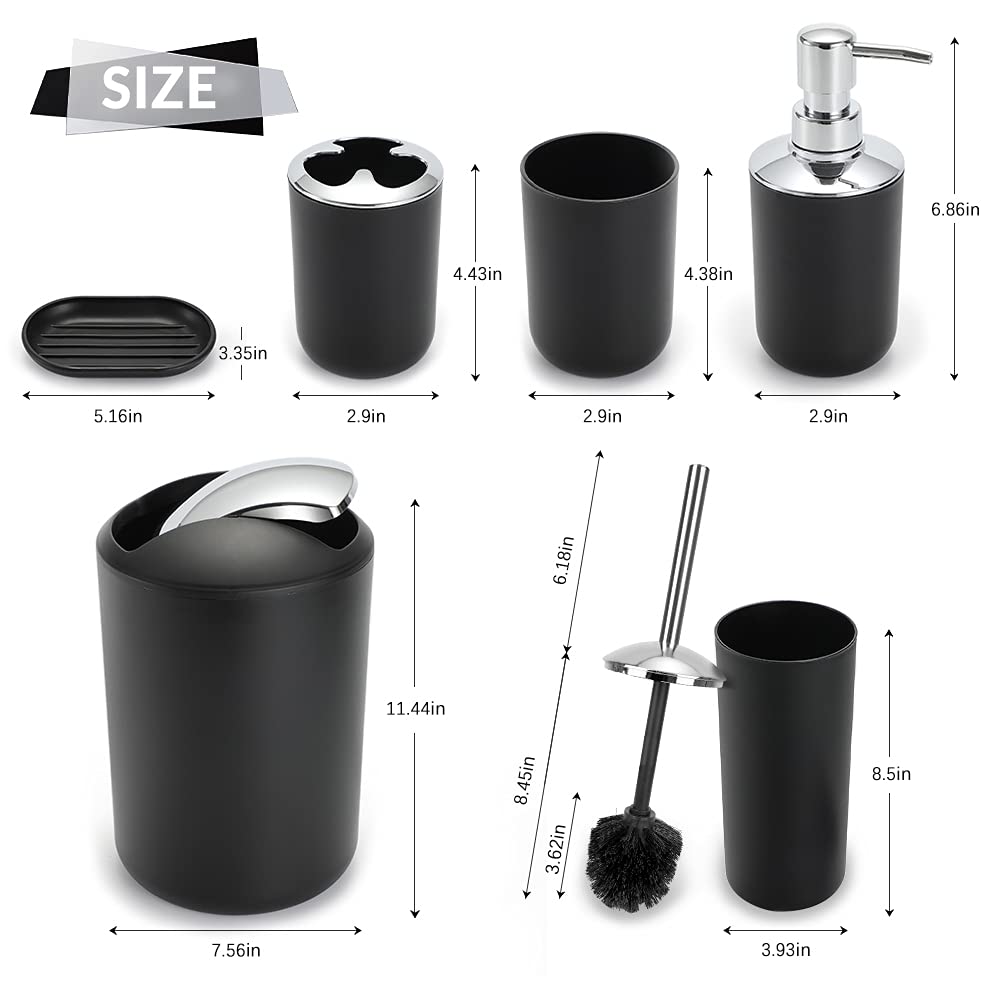 SIZE

3.35in
5.16in

4.43in
2.9in

4.38in
2.9in

6.86in
2.9in

11.44in
7.56in

6.18in
8.45in
3.62in
8.5in
3.93in