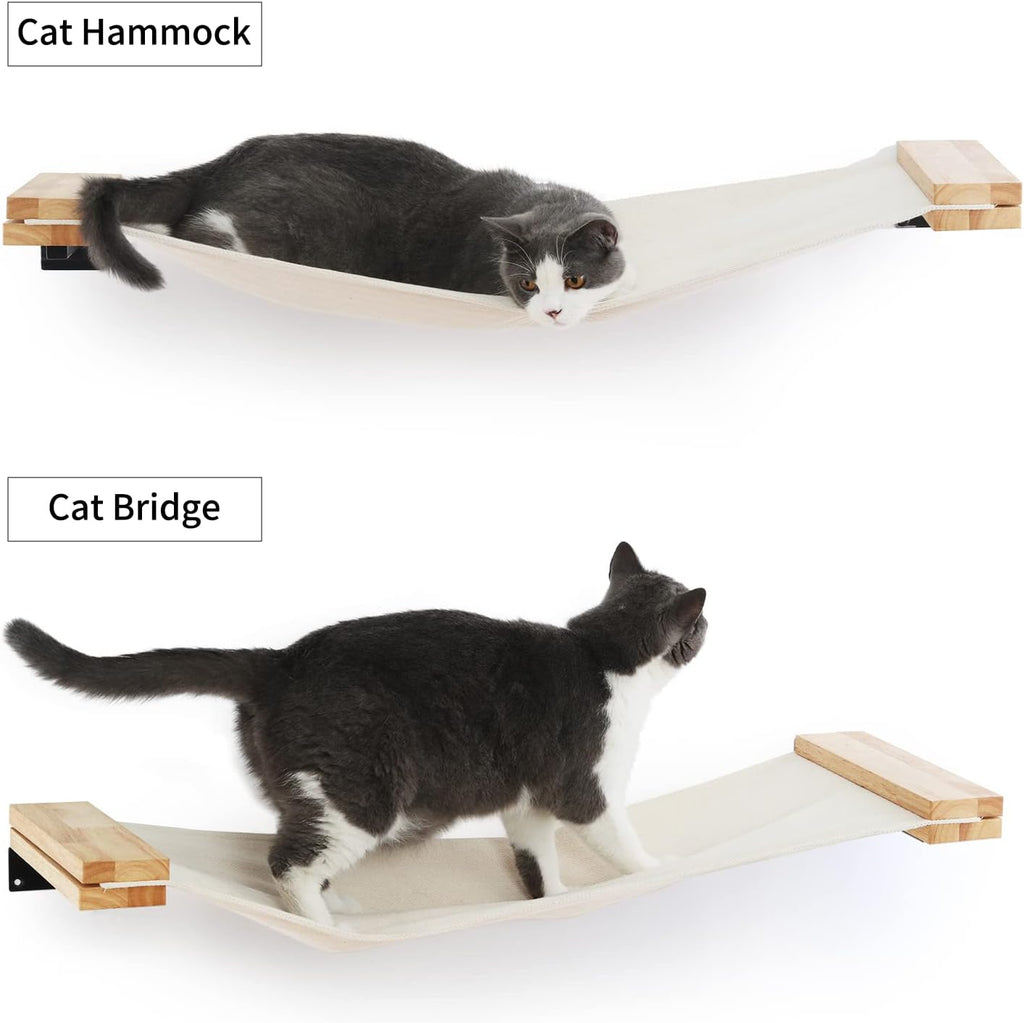 Cat Hammock

Cat Bridge